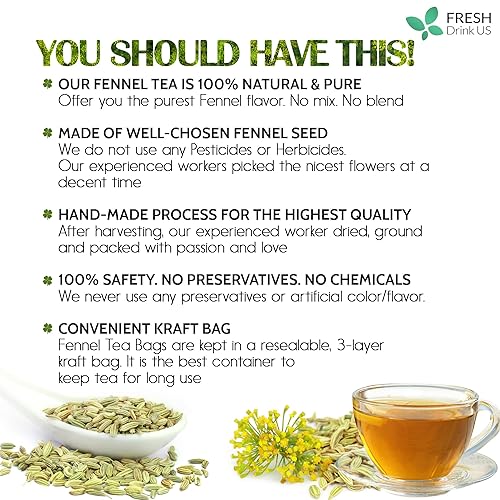 FRESH
Drink US

YOU SHOULD HAVE THIS!

OUR FENNEL TEA IS 100% NATURAL & PURE
Offer you the purest Fennel flavor. No mix. No blend

MADE OF WELL-CHOSEN FENNEL SEED
We do not use any Pesticides or Herbicides.
Our experienced workers picked the nicest flowers at a decent time

HAND-MADE PROCESS FOR THE HIGHEST QUALITY
After harvesting, our experienced worker dried, ground and packed with passion and love

100% SAFETY. NO PRESERVATIVES. NO CHEMICALS
We never use any preservatives or artificial color/flavor.

CONVENIENT KRAFT BAG
Fennel Tea Bags are kept in a resealable, 3-layer kraft bag. It is the best container to keep tea for long use