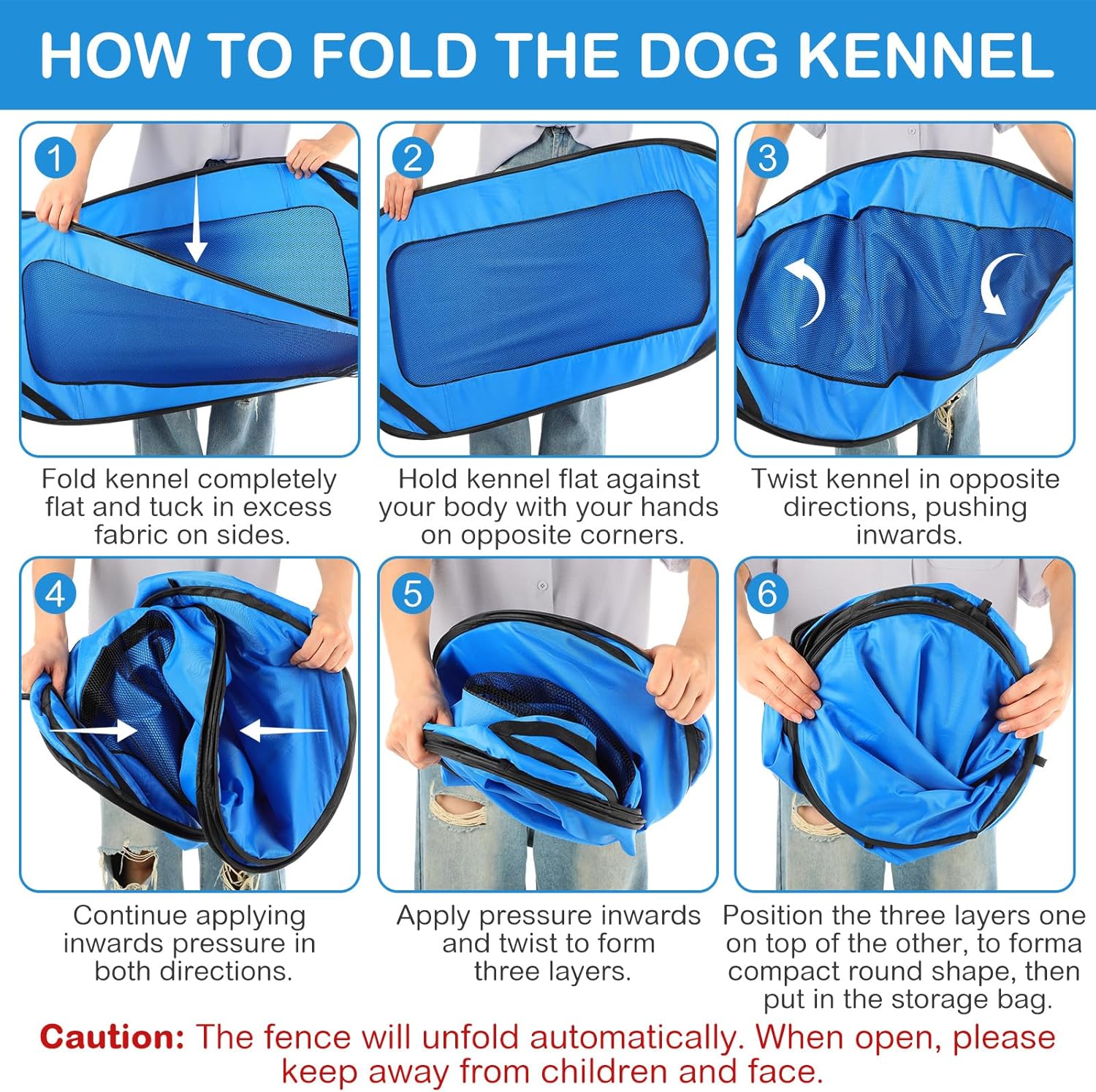 HOW TO FOLD THE DOG KENNEL

1

Fold kennel completely flat and tuck in excess fabric on sides.

2

Hold kennel flat against your body with your hands on opposite corners.

3

Twist kennel in opposite directions, pushing inwards.

4

Continue applying inwards pressure in both directions.

5

Apply pressure inwards and twist to form three layers.

6

Position the three layers one on top of the other, to forma compact round shape, then put in the storage bag.

Caution: The fence will unfold automatically. When open, please keep away from children and face.