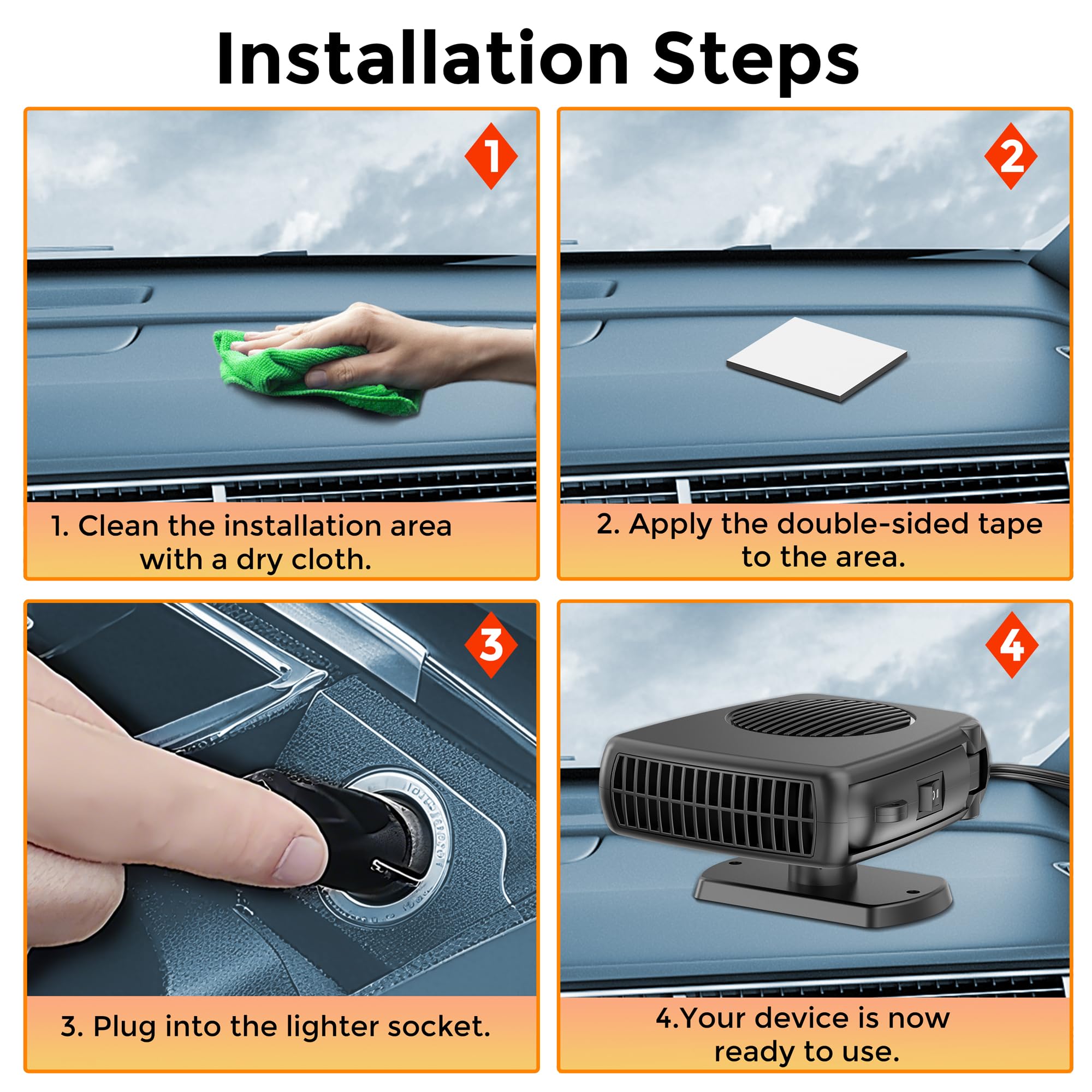 Installation Steps

1

1. Clean the installation area with a dry cloth.

2

2. Apply the double-sided tape to the area.

3

3. Plug into the lighter socket.

4

4.Your device is now ready to use.