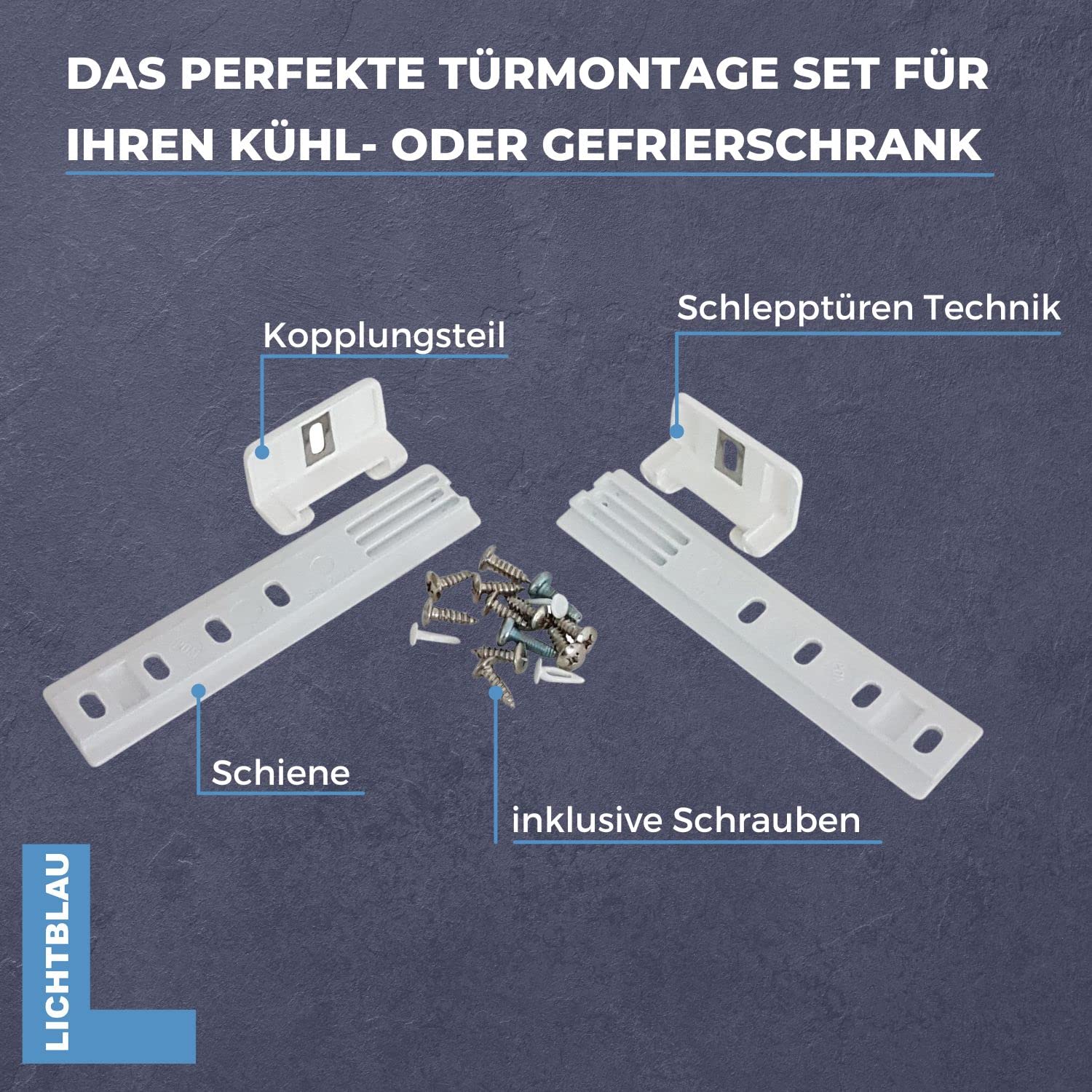 DAS PERFEKTE TÜRMONTAGE SET FÜR IHREN KÜHL- ODER GEFRIERSCHRANK

Kopplungsteil

Schlepptüren Technik

Schiene

inklusive Schrauben

LICHTBLAU