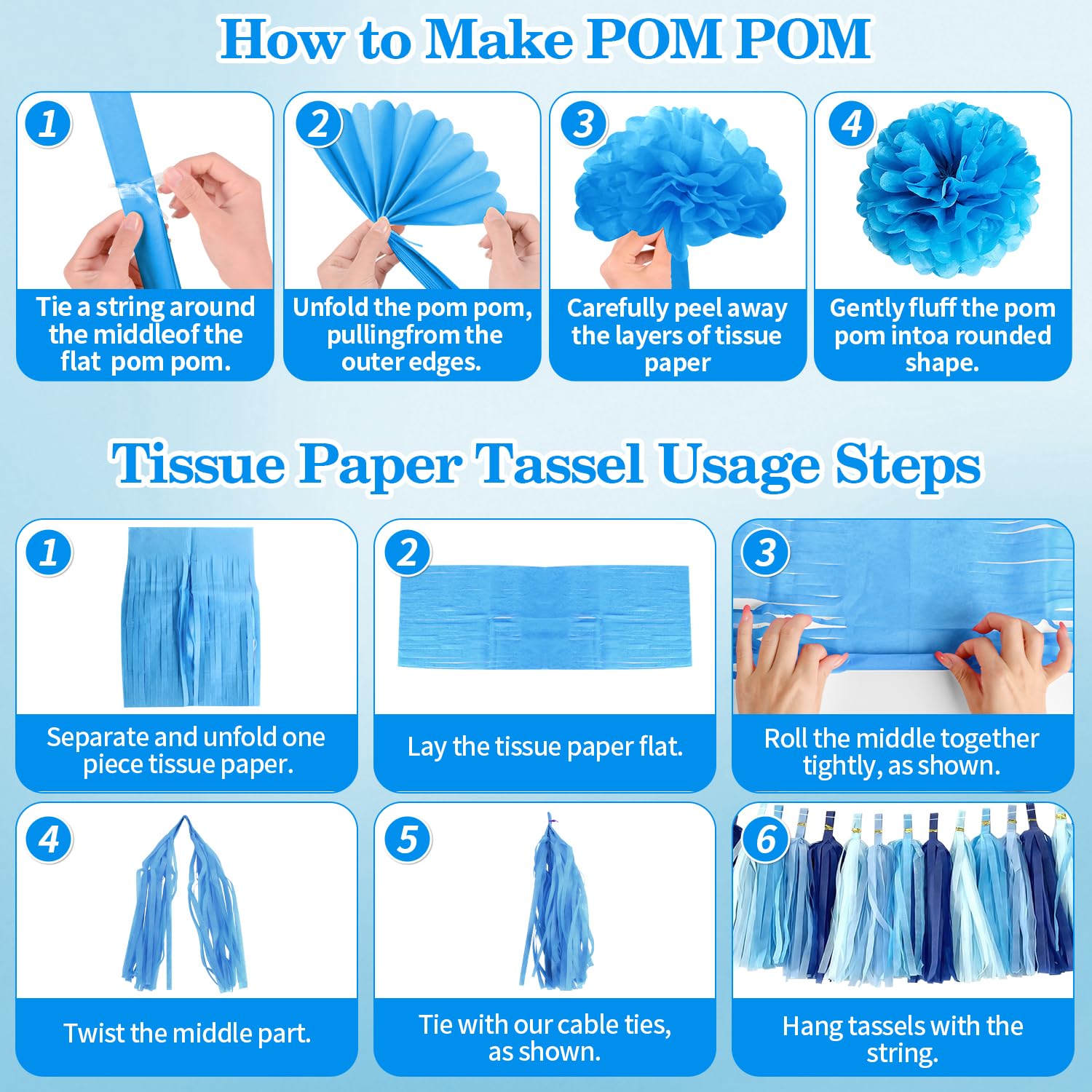 How to Make POM POM

1
Tie a string around the middleof the flat pom pom.

2
Unfold the pom pom, pullingfrom the outer edges.

3
Carefully peel away the layers of tissue paper

4
Gently fluff the pom pom intoa rounded shape.

Tissue Paper Tassel Usage Steps

1
Separate and unfold one piece tissue paper.

2
Lay the tissue paper flat.

3
Roll the middle together tightly, as shown.

4
Twist the middle part.

5
Tie with our cable ties, as shown.

6
Hang tassels with the string.