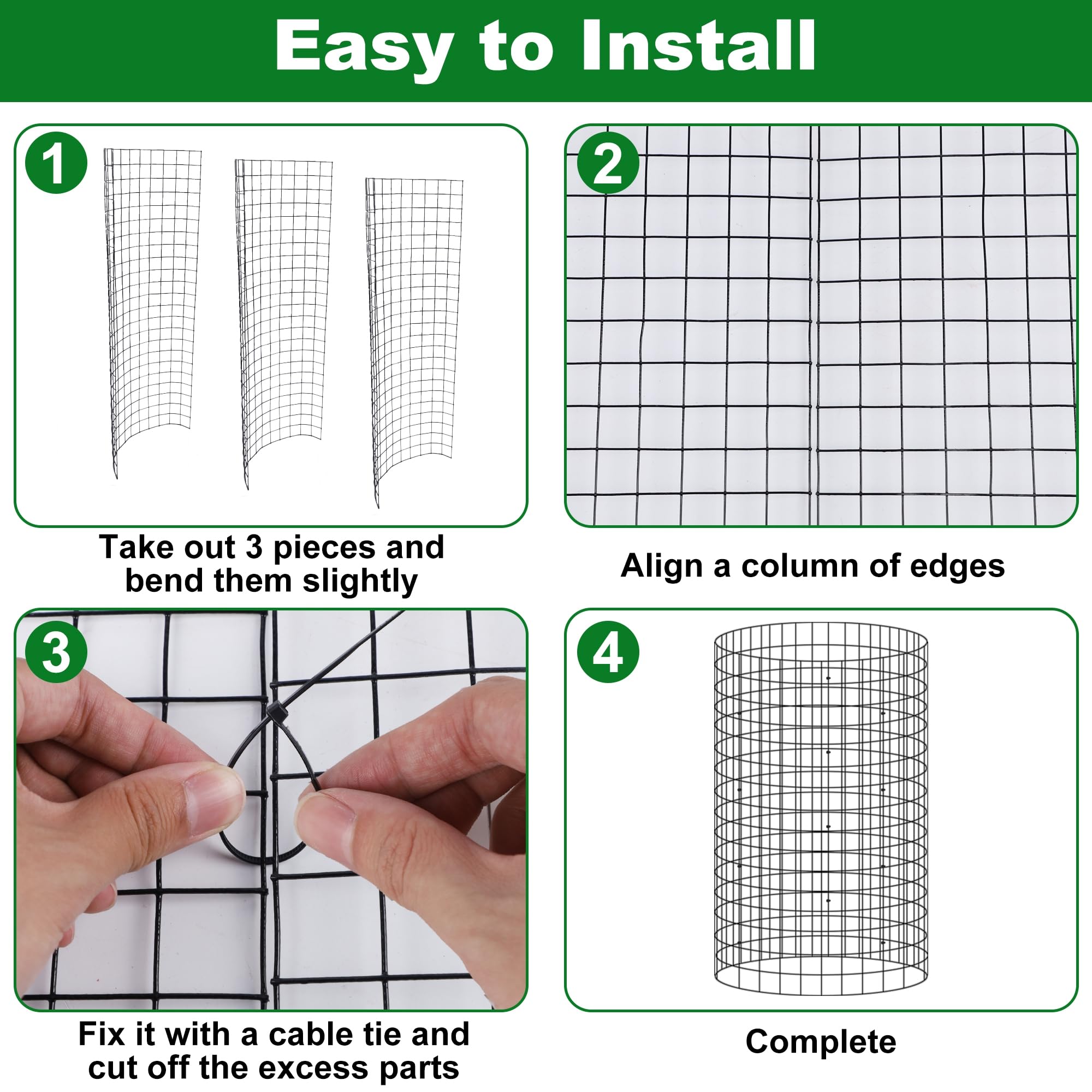 Easy to Install

1

Take out 3 pieces and bend them slightly

2

Align a column of edges

3

Fix it with a cable tie and cut off the excess parts

4

Complete