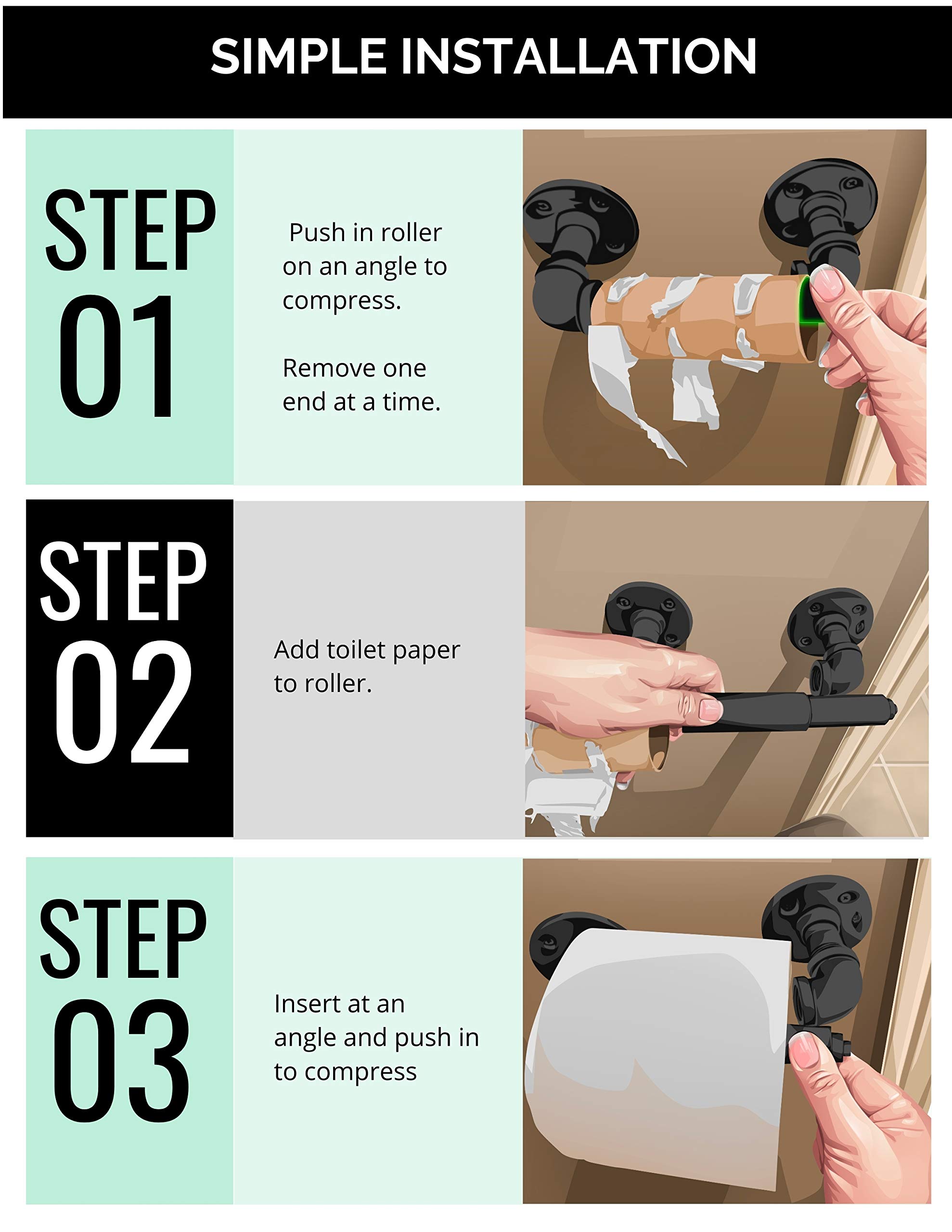 SIMPLE INSTALLATION

STEP 01

Push in roller on an angle to compress.

Remove one end at a time.

STEP 02

Add toilet paper to roller.

STEP 03

Insert at an angle and push in to compress