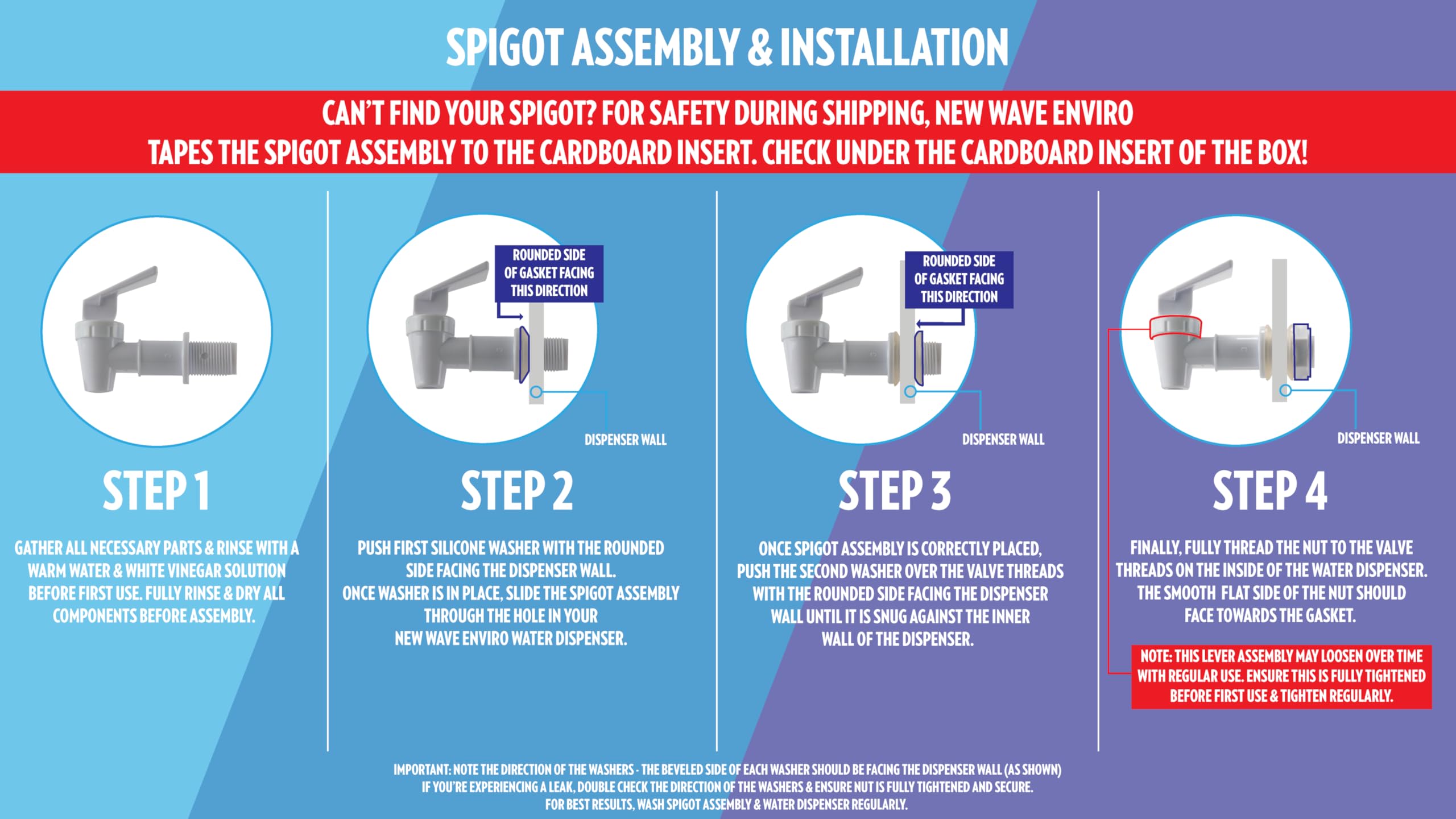 SPIGOT ASSEMBLY & INSTALLATION

CAN'T FIND YOUR SPIGOT? FOR SAFETY DURING SHIPPING, NEW WAVE ENVIRO TAPES THE SPIGOT ASSEMBLY TO THE CARDBOARD INSERT. CHECK UNDER THE CARDBOARD INSERT OF THE BOX!

STEP 1

GATHER ALL NECESSARY PARTS & RINSE WITH A WARM WATER & WHITE VINEGAR SOLUTION BEFORE FIRST USE. FULLY RINSE & DRY ALL COMPONENTS BEFORE ASSEMBLY.

ROUNDED SIDE OF GASKET FACING THIS DIRECTION

DISPENSER WALL

STEP 2

PUSH FIRST SILICONE WASHER WITH THE ROUNDED SIDE FACING THE DISPENSER WALL.
ONCE WASHER IS IN PLACE, SLIDE THE SPIGOT ASSEMBLY THROUGH THE HOLE IN YOUR NEW WAVE ENVIRO WATER DISPENSER.

ROUNDED SIDE OF GASKET FACING THIS DIRECTION

DISPENSER WALL

STEP 3

ONCE SPIGOT ASSEMBLY IS CORRECTLY PLACED, PUSH THE SECOND WASHER OVER THE VALVE THREADS WITH THE ROUNDED SIDE FACING THE DISPENSER WALL UNTIL IT IS SNUG AGAINST THE INNER WALL OF THE DISPENSER.

DISPENSER WALL

STEP 4

FINALLY, FULLY THREAD THE NUT TO THE VALVE THREADS ON THE INSIDE OF THE WATER DISPENSER. THE SMOOTH FLAT SIDE OF THE NUT SHOULD FACE TOWARDS THE GASKET.

NOTE: THIS LEVER ASSEMBLY MAY LOOSEN OVER TIME WITH REGULAR USE. ENSURE THIS IS FULLY TIGHTENED BEFORE FIRST USE & TIGHTEN REGULARLY.

IMPORTANT: NOTE THE DIRECTION OF THE WASHERS - THE BEVELED SIDE OF EACH WASHER SHOULD BE FACING THE DISPENSER WALL (AS SHOWN)
IF YOU'RE EXPERIENCING A LEAK, DOUBLE CHECK THE DIRECTION OF THE WASHERS & ENSURE NUT IS FULLY TIGHTENED AND SECURE.
FOR BEST RESULTS, WASH SPIGOT ASSEMBLY & WATER DISPENSER REGULARLY.