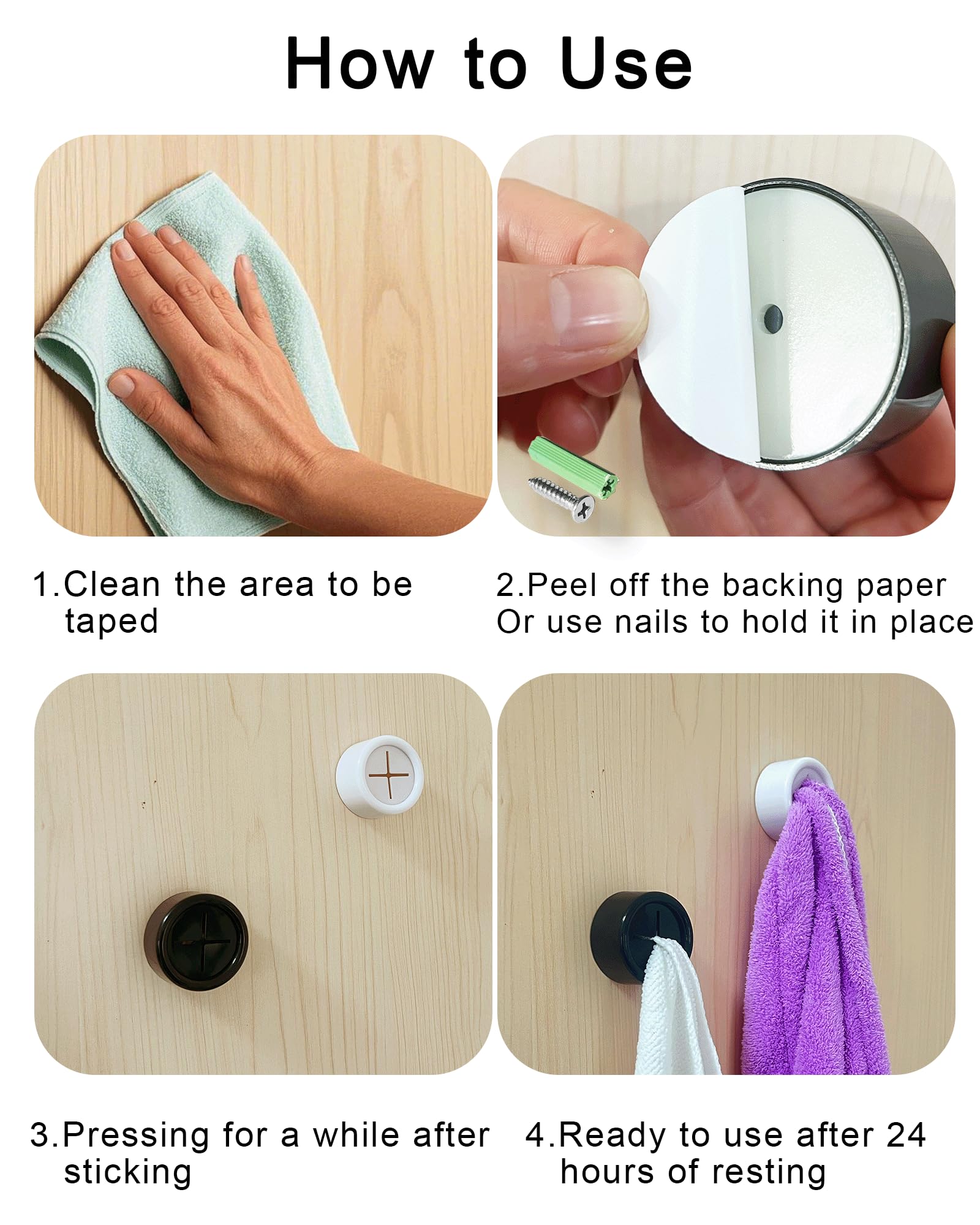 How to Use

1.Clean the area to be taped

2.Peel off the backing paper
Or use nails to hold it in place

3.Pressing for a while after sticking

4.Ready to use after 24 hours of resting