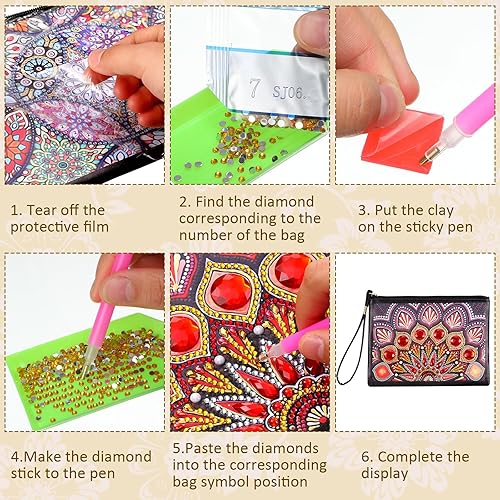 7 SJ06.

1. Tear off the protective film

2. Find the diamond corresponding to the number of the bag

3. Put the clay on the sticky pen

4.Make the diamond stick to the pen

5.Paste the diamonds into the corresponding bag symbol position

6. Complete the display