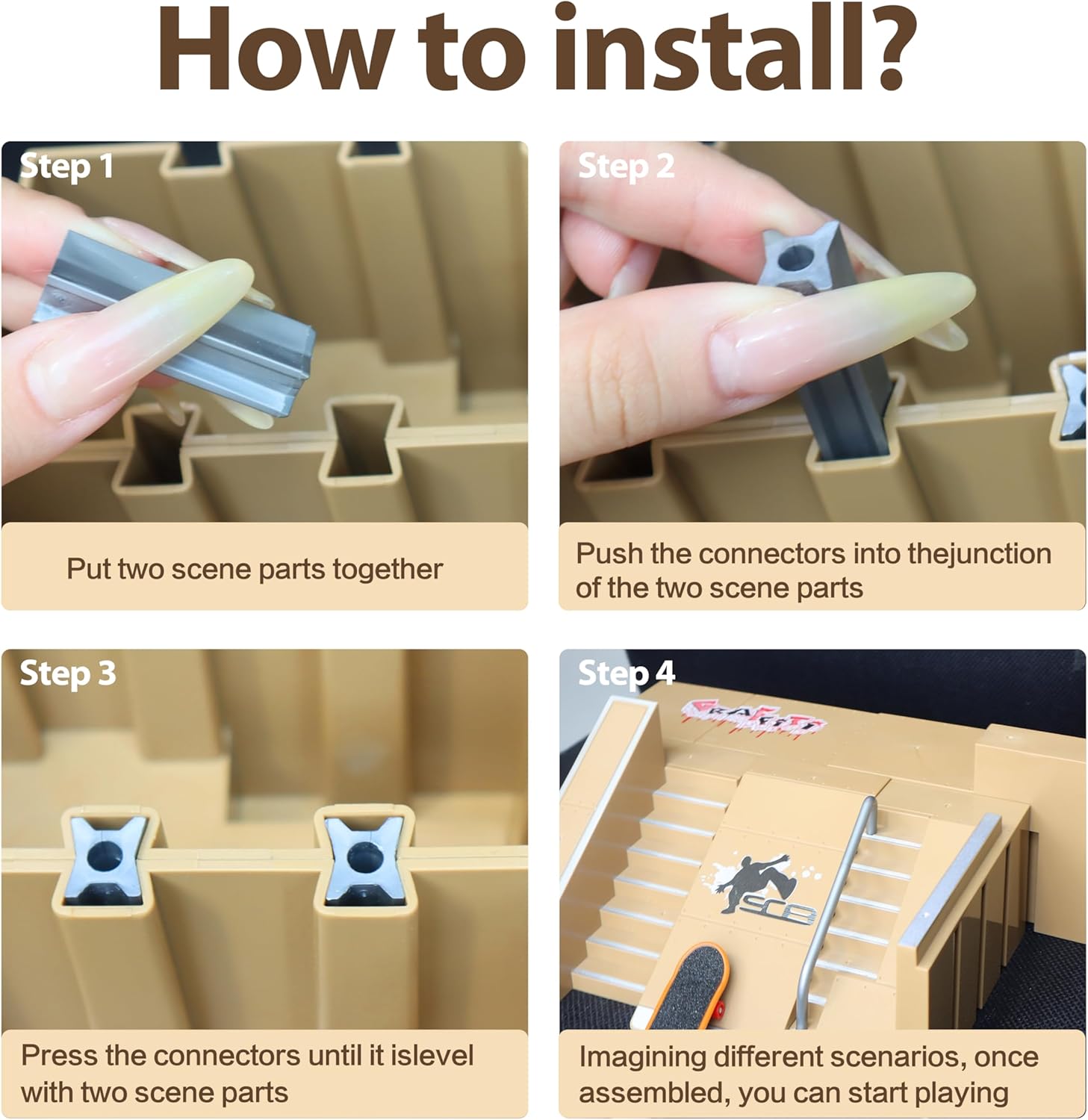 How to install?

Step 1

Put two scene parts together

Step 2

Push the connectors into thejunction of the two scene parts

Step 3

Press the connectors until it islevel with two scene parts

Step 4

GRAFFITI

SCB

Imagining different scenarios, once assembled, you can start playing