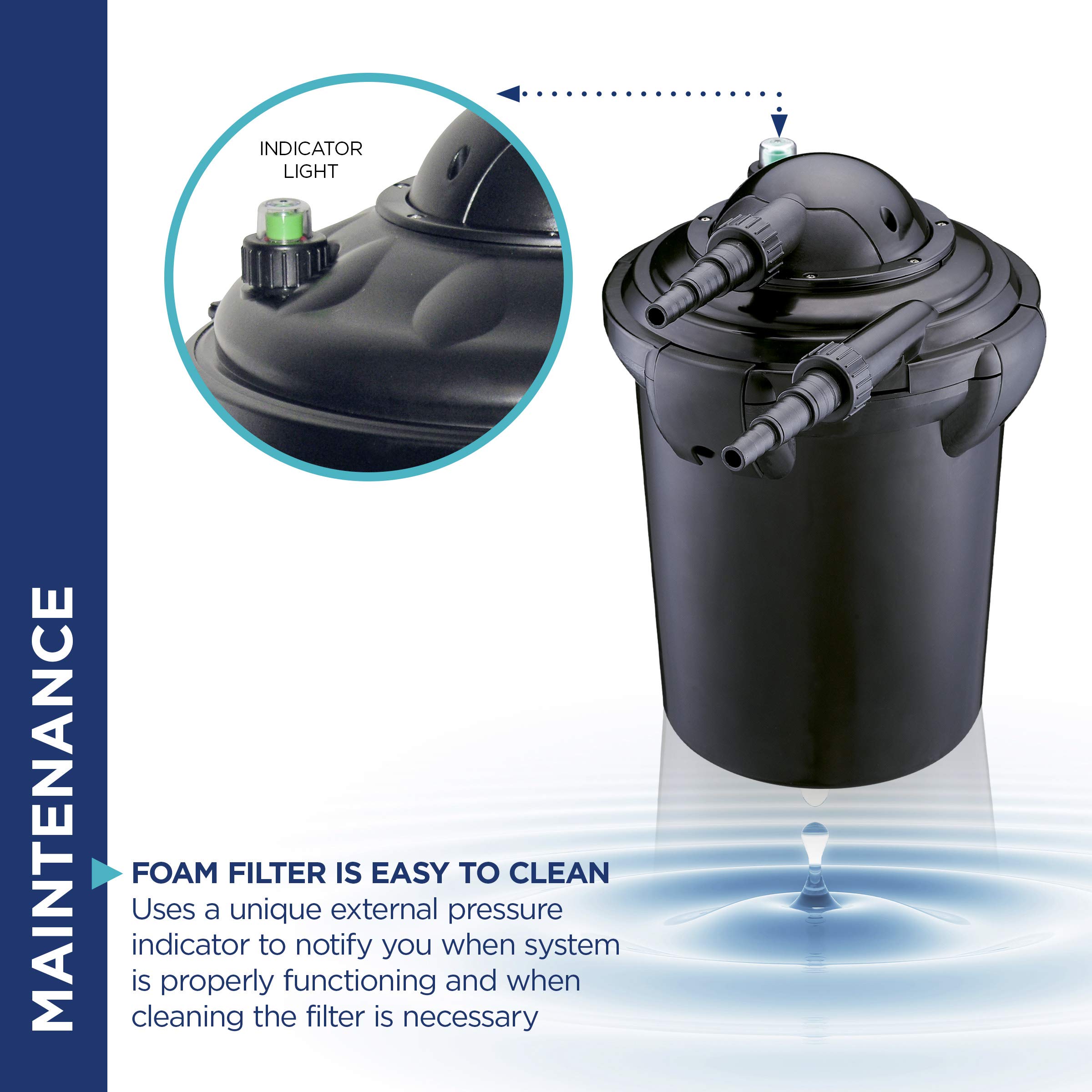 MAINTENANCE

INDICATOR LIGHT

FOAM FILTER IS EASY TO CLEAN
Uses a unique external pressure indicator to notify you when system is properly functioning and when cleaning the filter is necessary