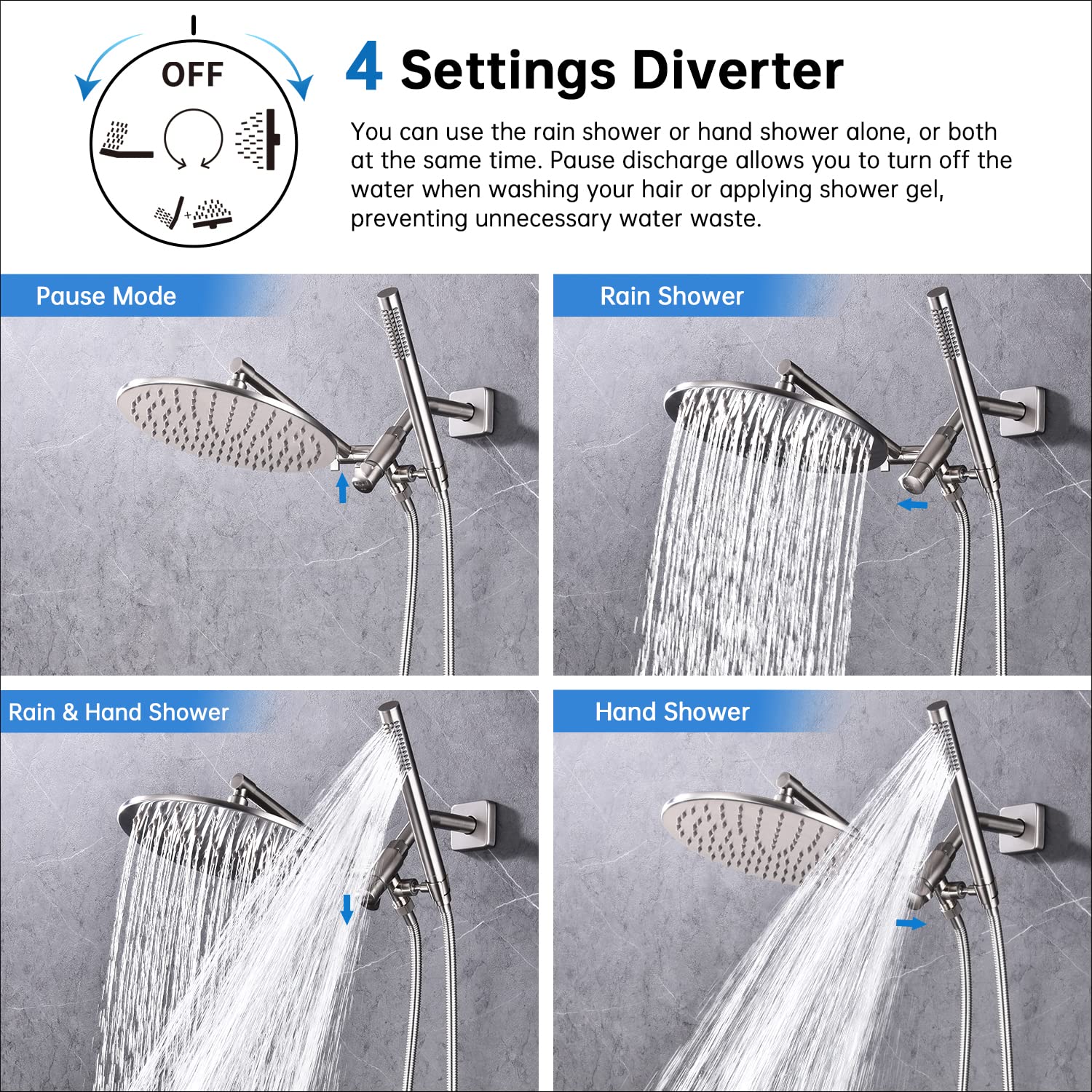 OFF

4 Settings Diverter

You can use the rain shower or hand shower alone, or both at the same time. Pause discharge allows you to turn off the water when washing your hair or applying shower gel, preventing unnecessary water waste.

Pause Mode

Rain Shower

Rain & Hand Shower

Hand Shower