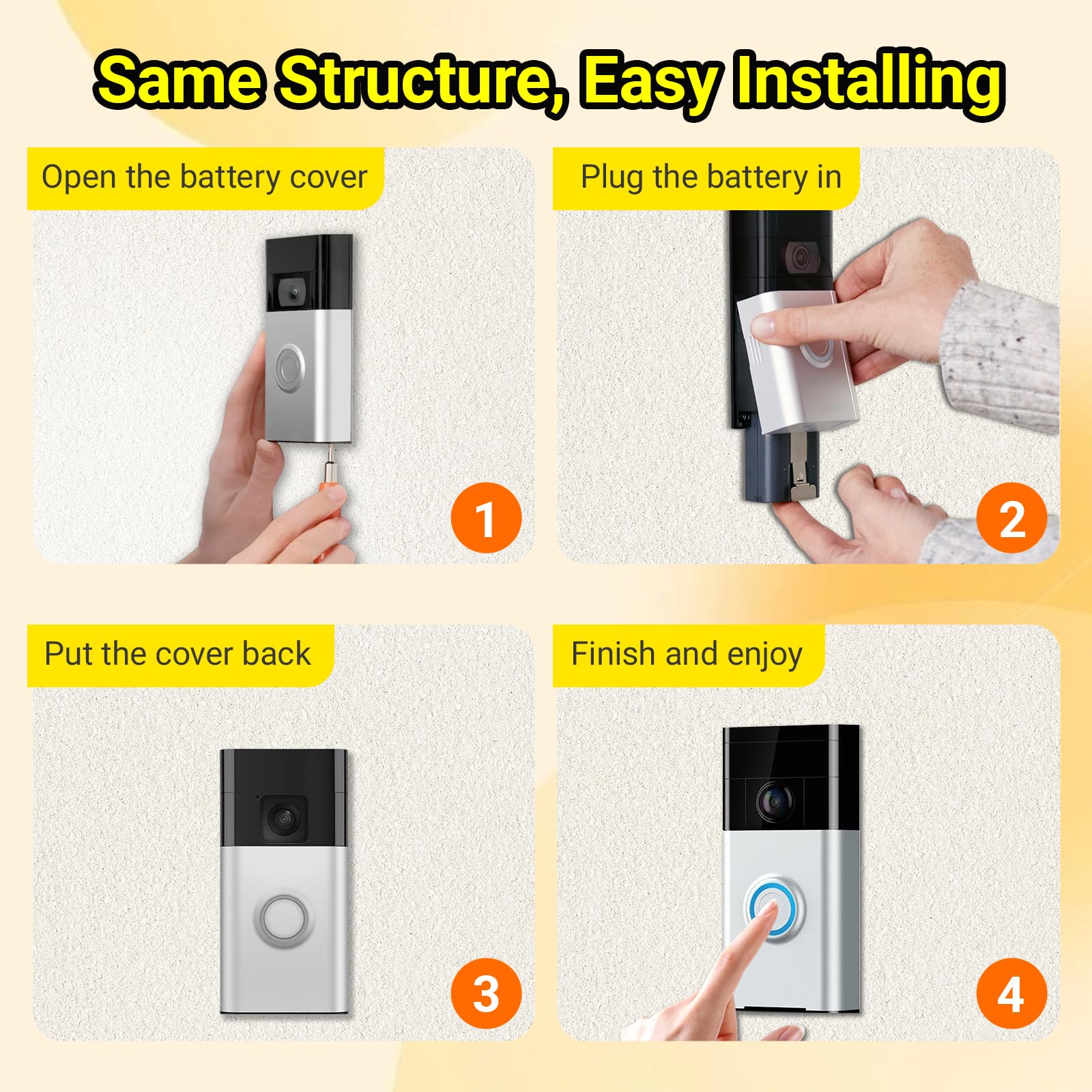 Same Structure, Easy Installing

Open the battery cover

1

Plug the battery in

2

Put the cover back

3

Finish and enjoy

4