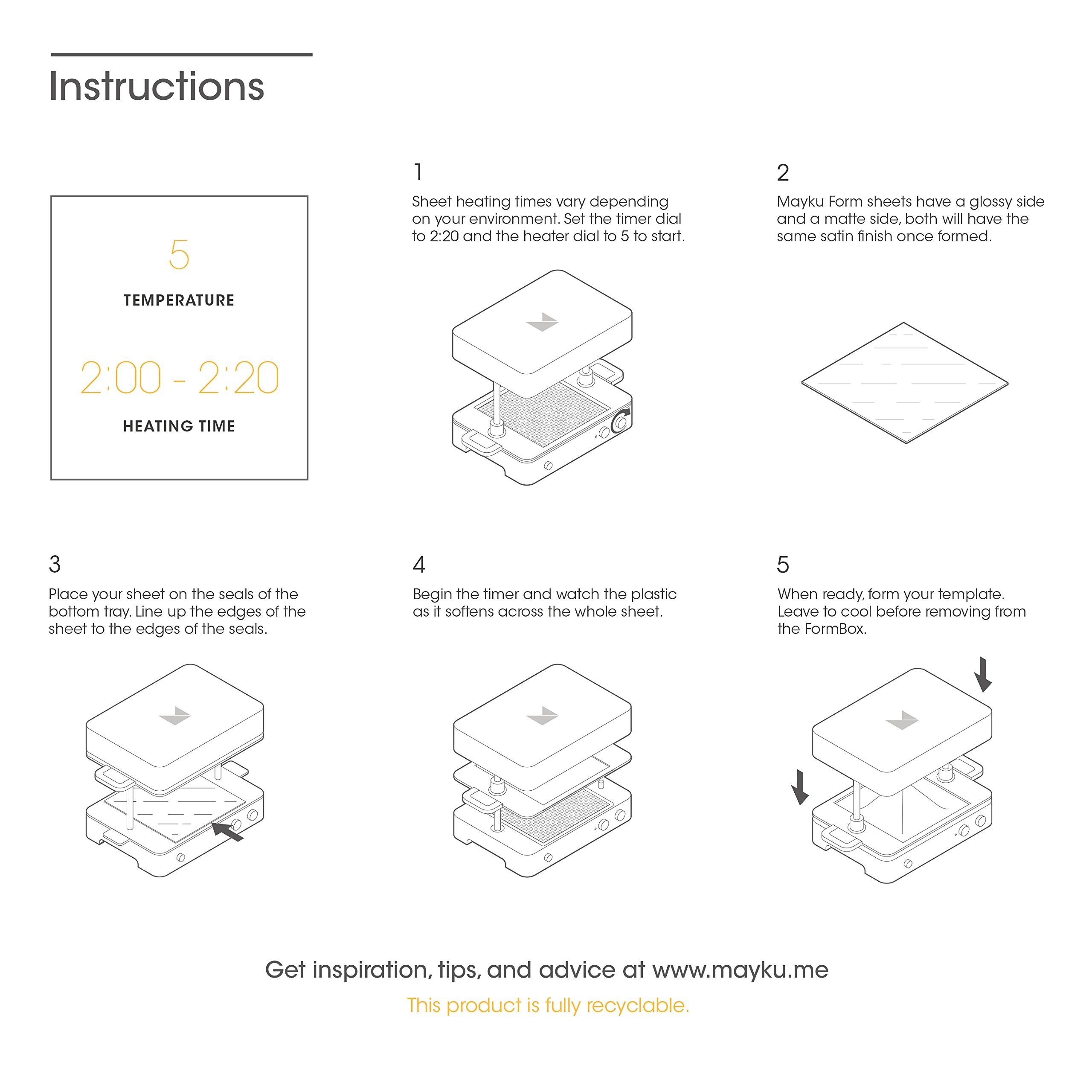 Instructions

5

TEMPERATURE

2:00 - 2:20

HEATING TIME

1

Sheet heating times vary depending on your environment. Set the timer dial to 2:20 and the heater dial to 5 to start.

2

Mayku Form sheets have a glossy side and a matte side, both will have the same satin finish once formed.

3

Place your sheet on the seals of the bottom tray. Line up the edges of the sheet to the edges of the seals.

4

Begin the timer and watch the plastic as it softens across the whole sheet.

5

When ready, form your template. Leave to cool before removing from the FormBox.

Get inspiration, tips, and advice at www.mayku.me

This product is fully recyclable.