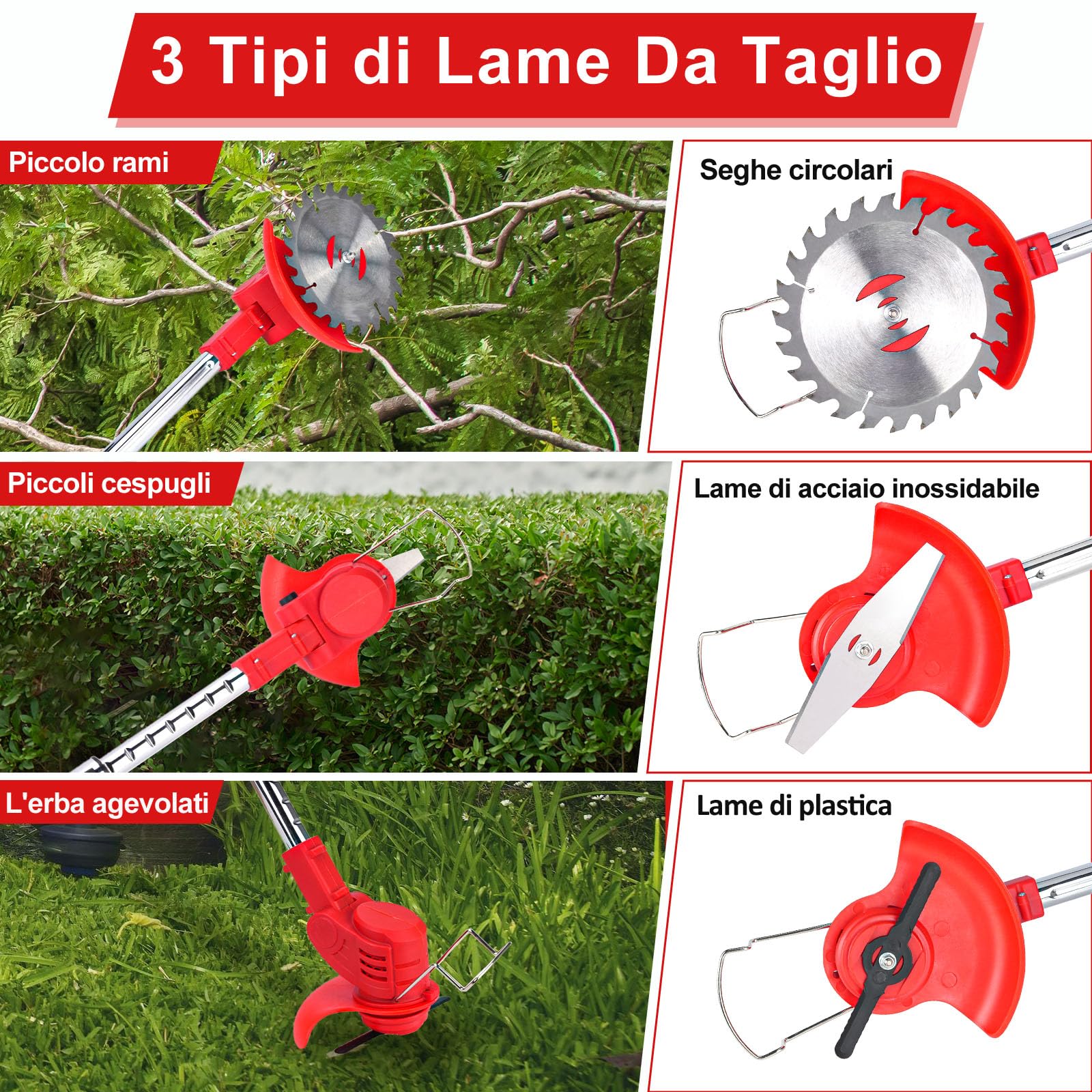 3 Tipi di Lame Da Taglio

Piccolo rami

Seghe circolari

Piccoli cespugli

Lame di acciaio inossidabile

L'erba agevolati

Lame di plastica