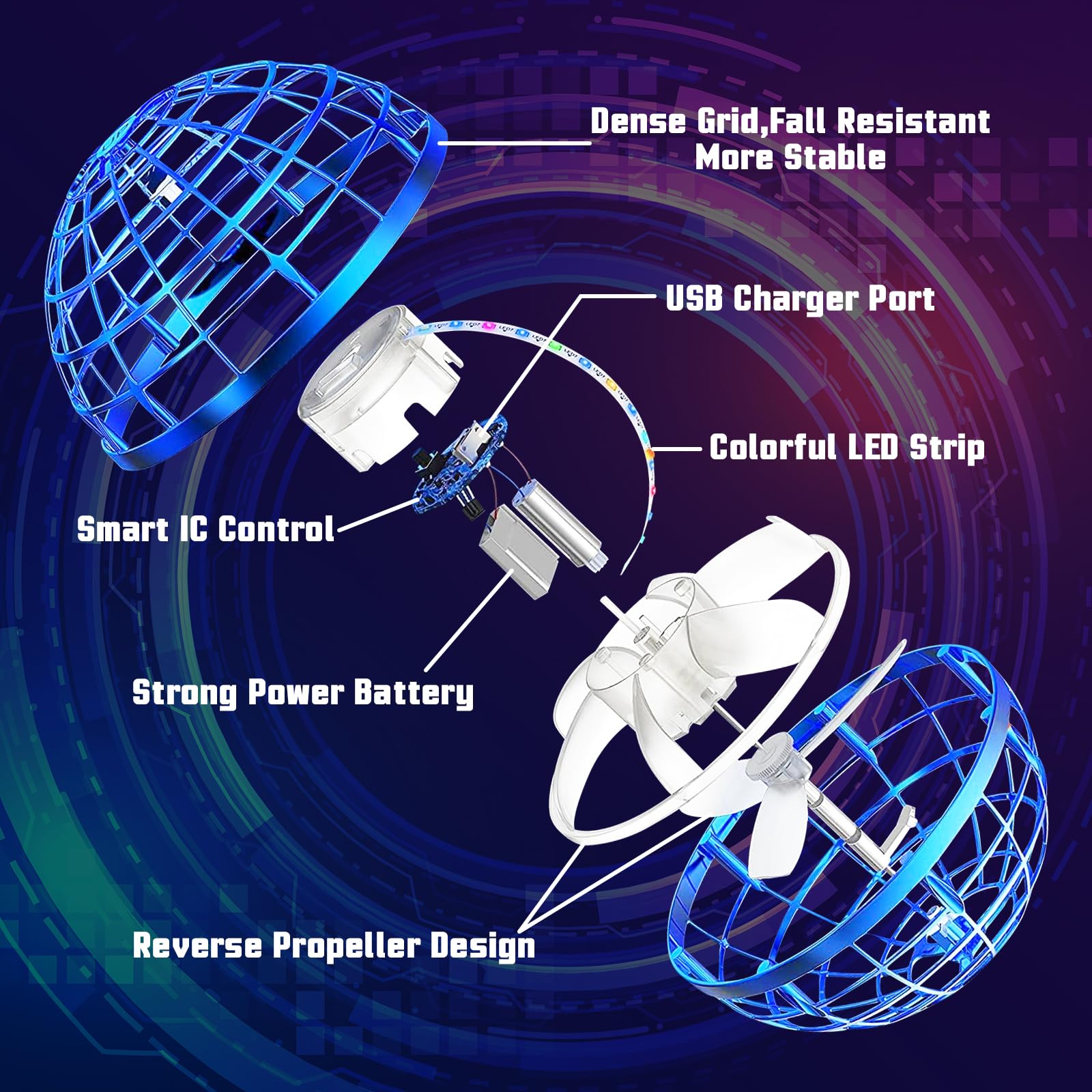 Dense Grid,Fall Resistant
More Stable

USB Charger Port

Colorful LED Strip

Smart IC Control

Strong Power Battery

Reverse Propeller Design