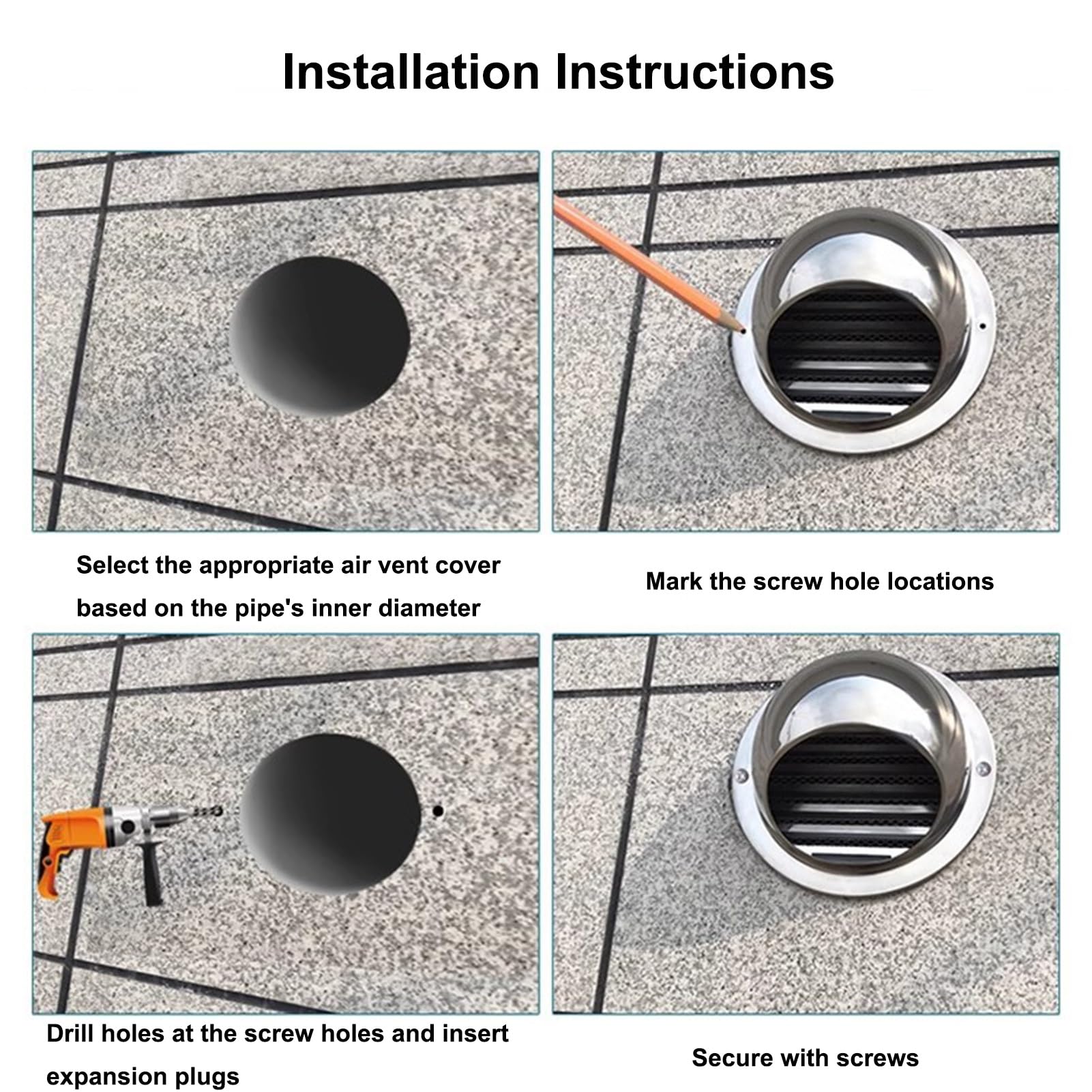 Installation Instructions

Select the appropriate air vent cover based on the pipe's inner diameter

Mark the screw hole locations

Drill holes at the screw holes and insert expansion plugs

Secure with screws