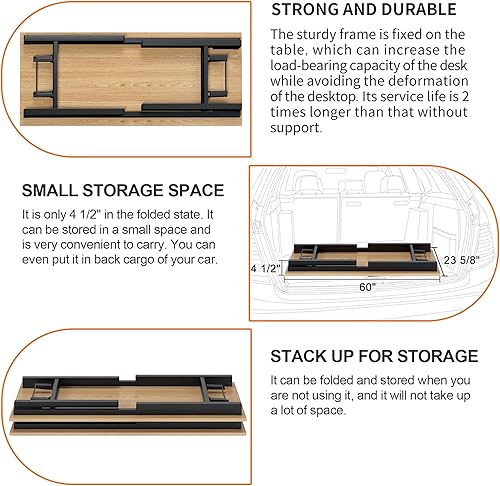 STRONG AND DURABLE

The sturdy frame is fixed on the table, which can increase the load-bearing capacity of the desk while avoiding the deformation of the desktop. Its service life is 2 times longer than that without support.

SMALL STORAGE SPACE

It is only 4 1/2" in the folded state. It can be stored in a small space and is very convenient to carry. You can even put it in back cargo of your car.

4 1/2"

23 5/8"

60"

STACK UP FOR STORAGE

It can be folded and stored when you are not using it, and it will not take up a lot of space.