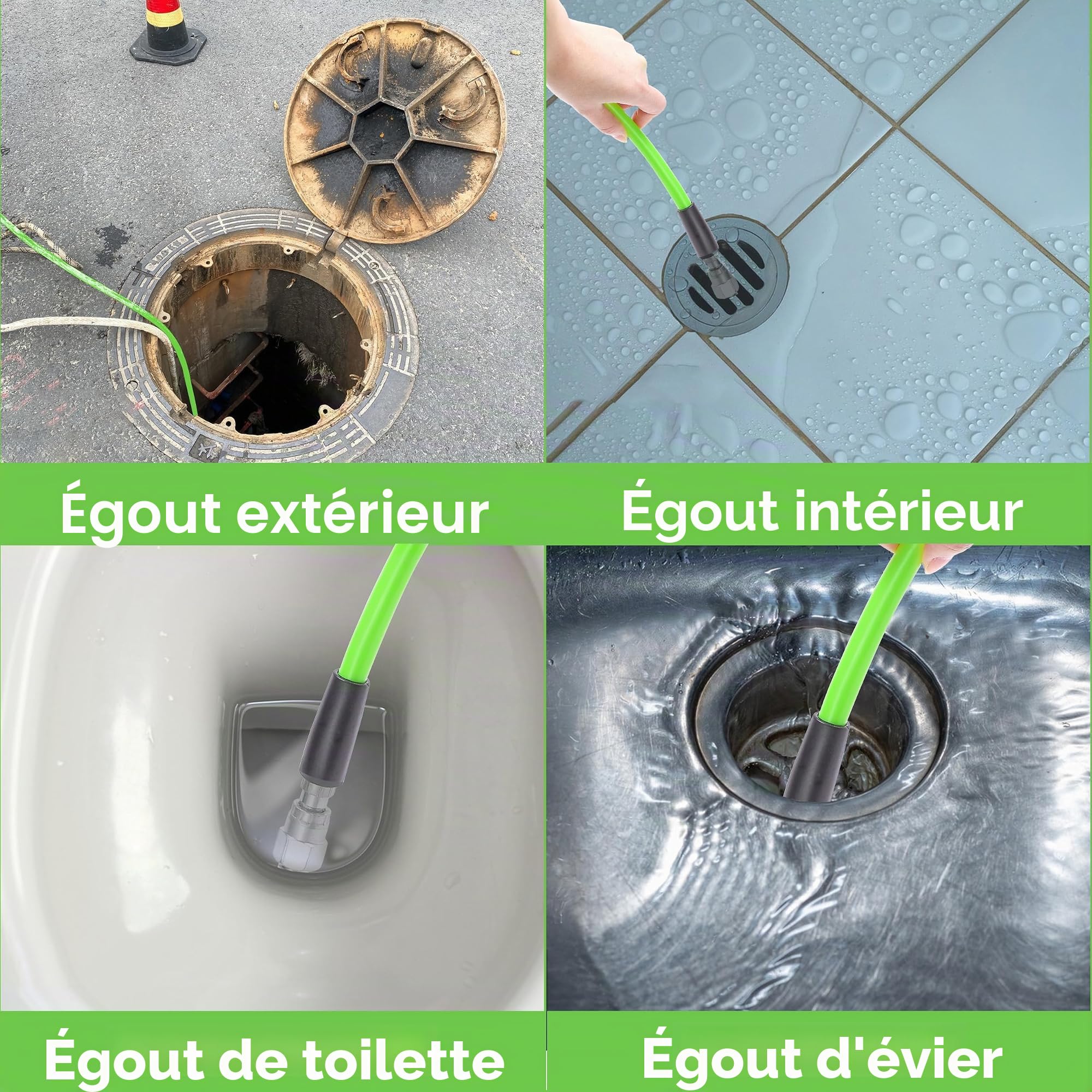 Égout extérieur

Égout intérieur

Égout de toilette

Égout d'évier