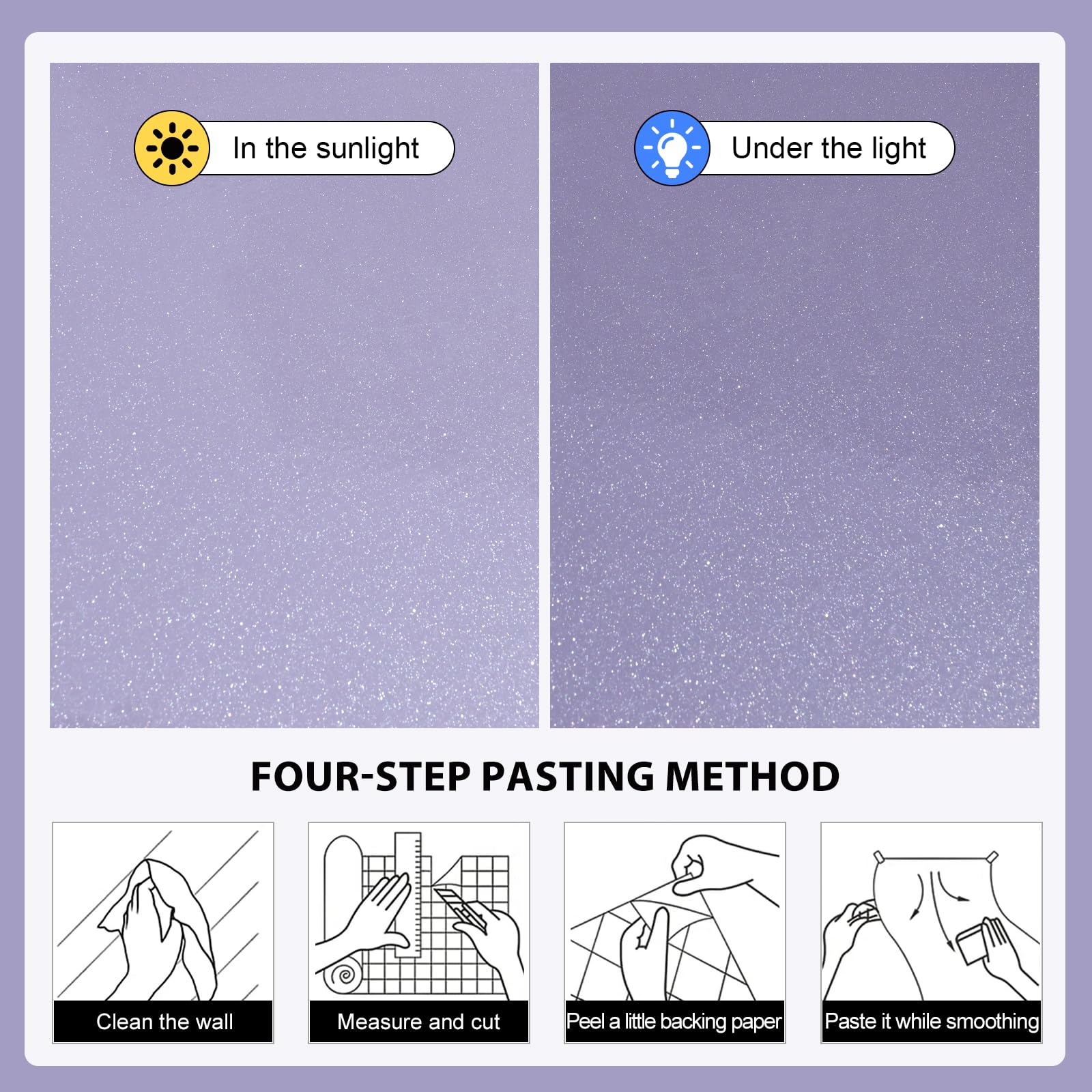 In the sunlight

Under the light

FOUR-STEP PASTING METHOD

Clean the wall

Measure and cut

Peel a little backing paper

Paste it while smoothing