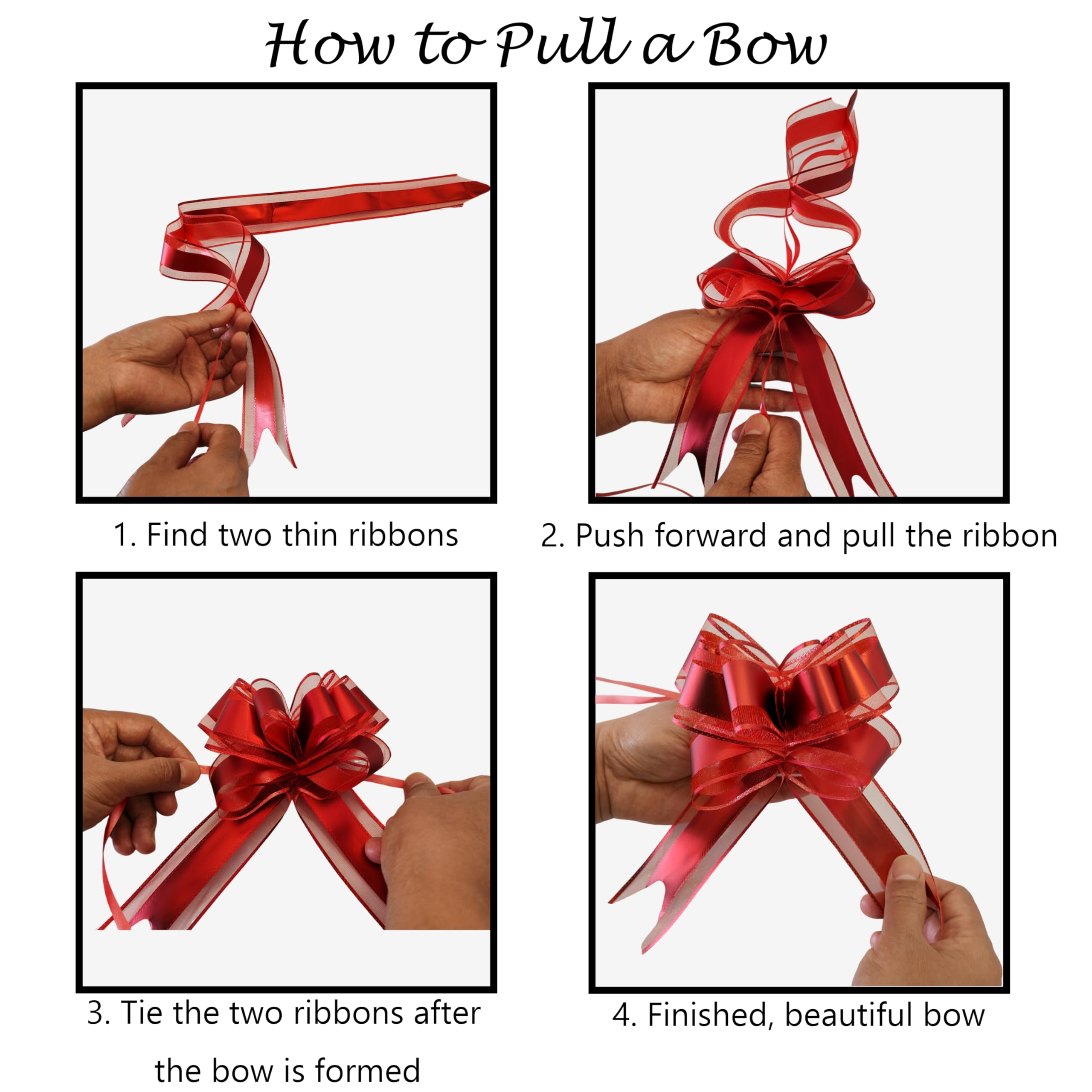 How to Pull a Bow

1. Find two thin ribbons

2. Push forward and pull the ribbon

3. Tie the two ribbons after the bow is formed

4. Finished, beautiful bow