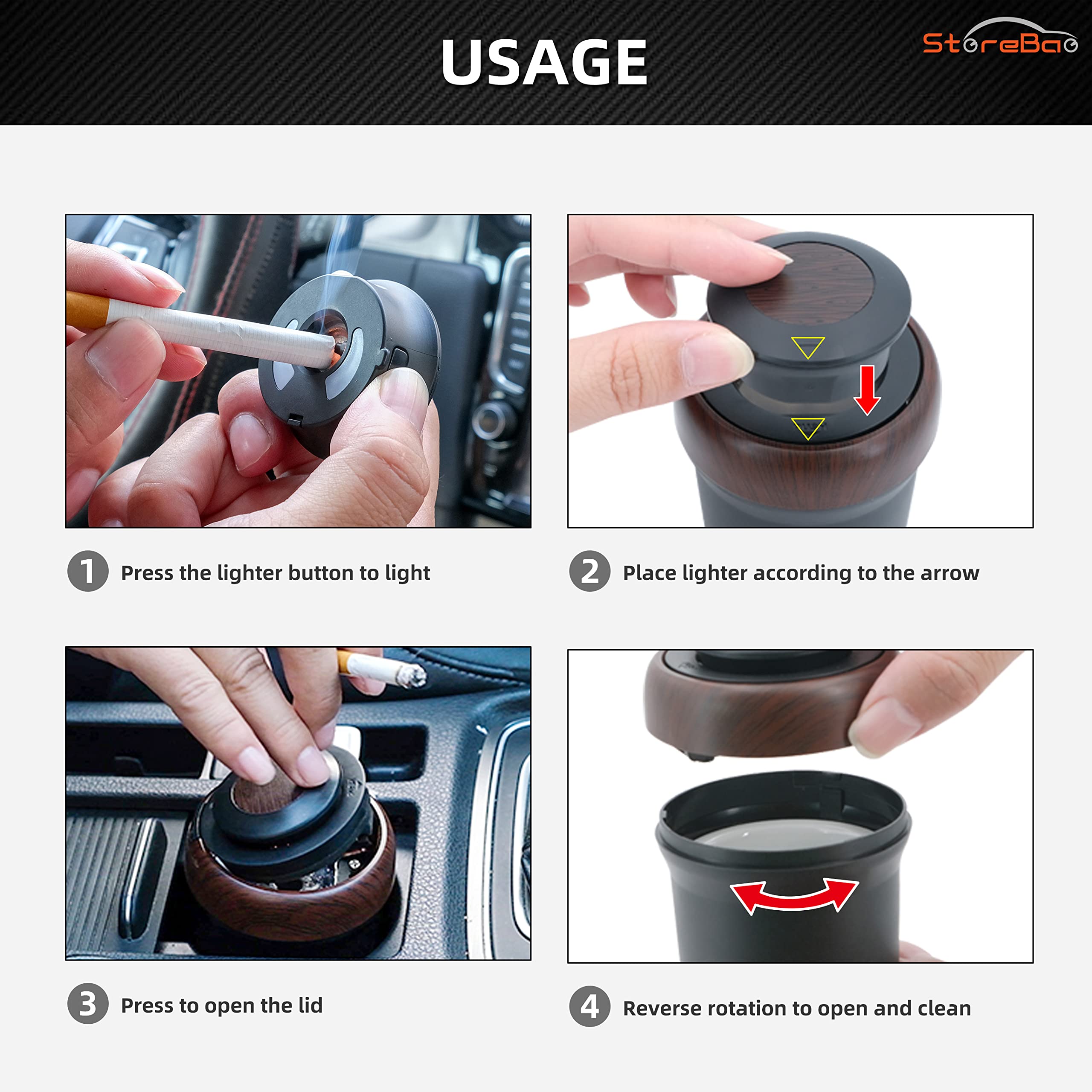 USAGE

StoreBao

1 Press the lighter button to light

2 Place lighter according to the arrow

3 Press to open the lid

4 Reverse rotation to open and clean