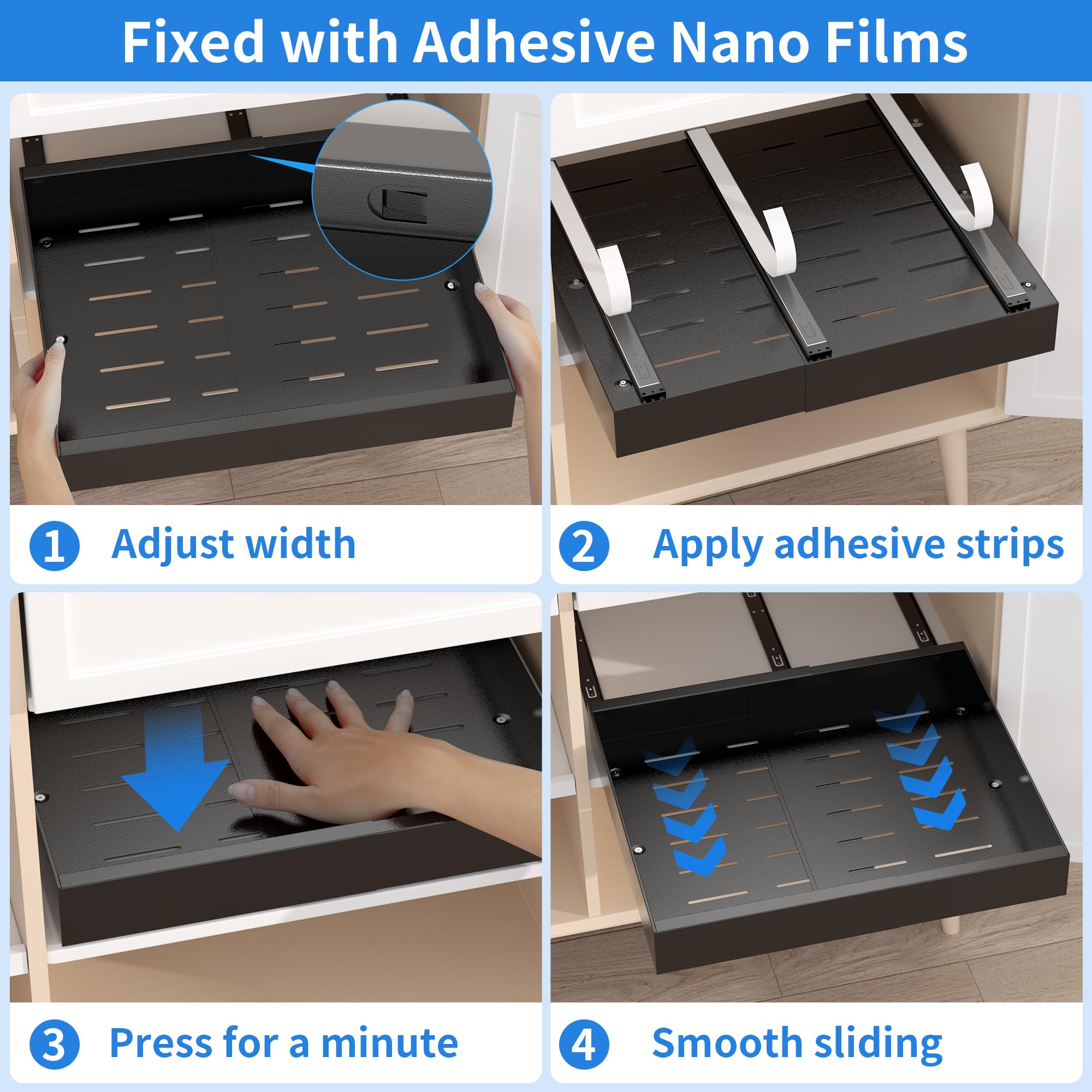 Fixed with Adhesive Nano Films

1 Adjust width

2 Apply adhesive strips

3 Press for a minute

4 Smooth sliding