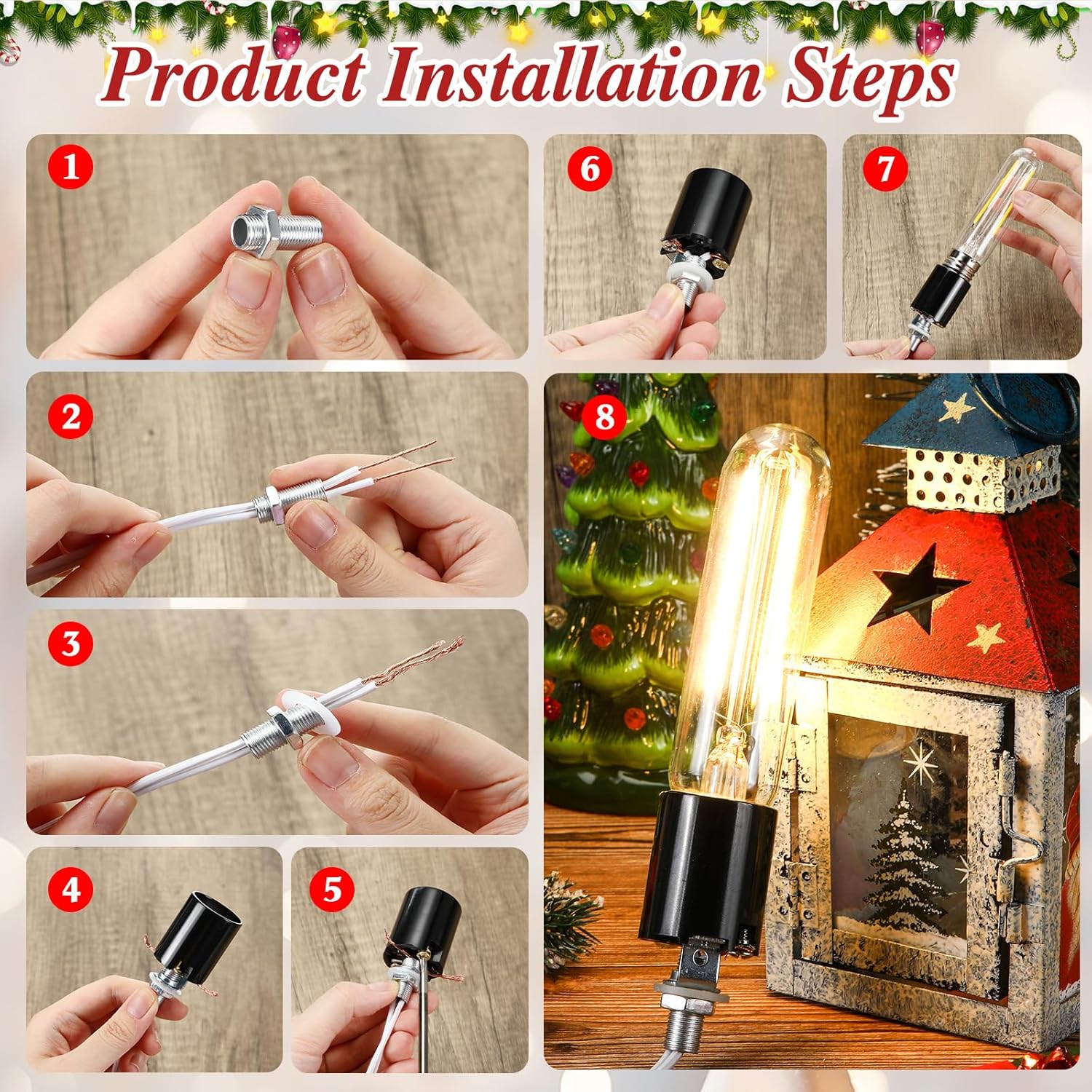 Product Installation Steps

1

6

7

2

8

3

4

5