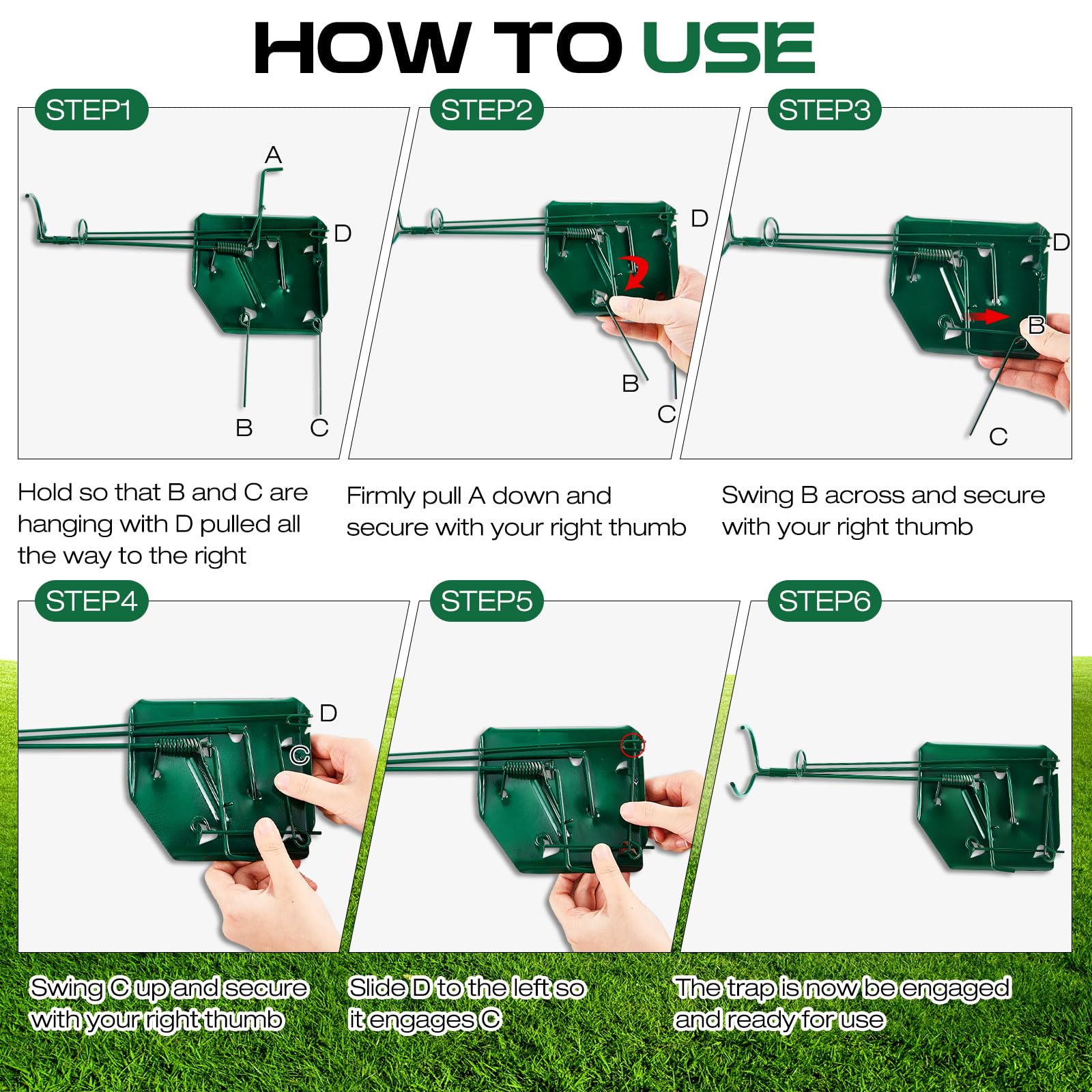 HOW TO USE

STEP1

A
D
B
C

Hold so that B and C are hanging with D pulled all the way to the right

STEP2

D
B
C

Firmly pull A down and secure with your right thumb

STEP3

D
B
C

Swing B across and secure with your right thumb

STEP4

D
C

Swing C up and secure with your right thumb

STEP5

Slide D to the left so it engages C

STEP6

The trap is now be engaged and ready for use