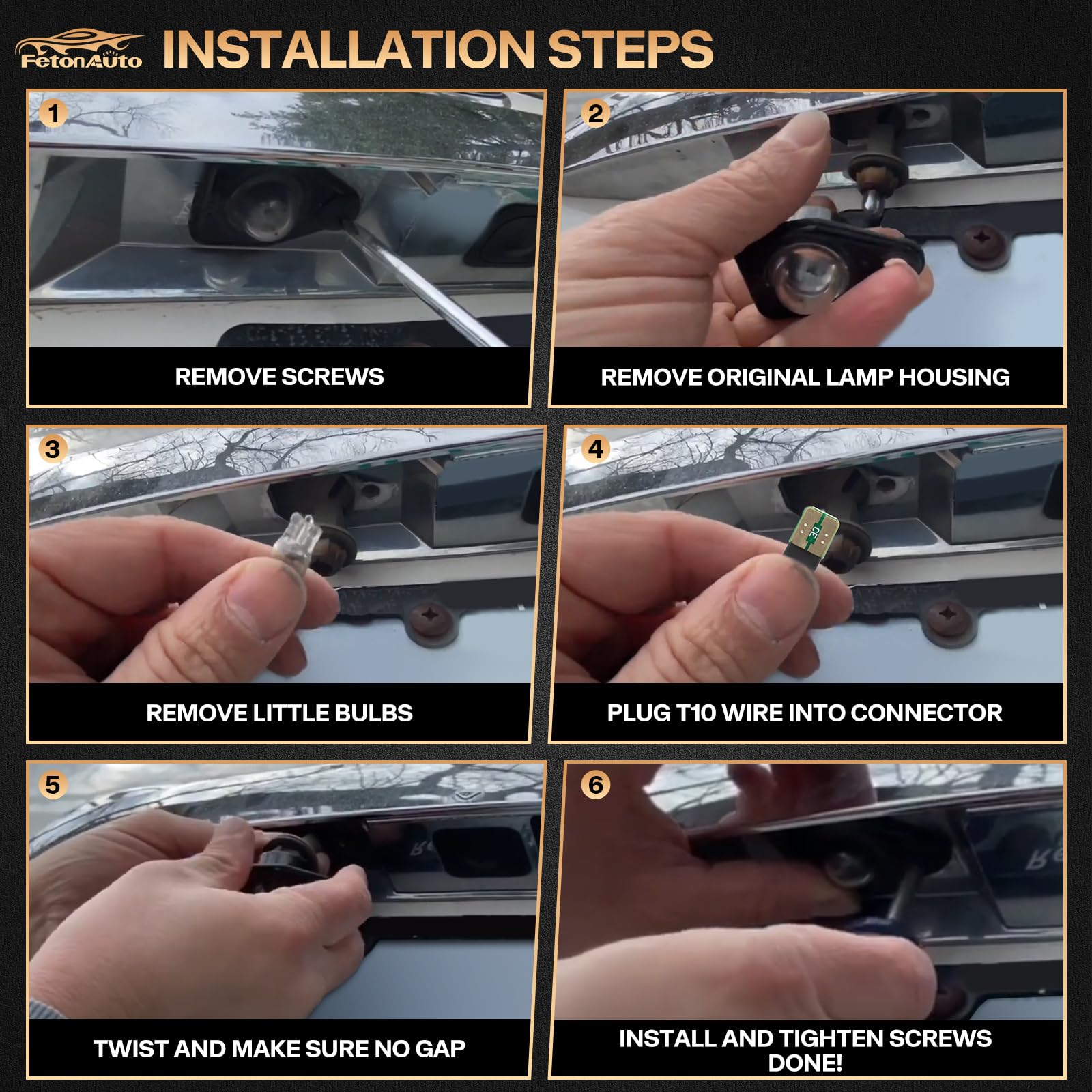 FetonAuto INSTALLATION STEPS

1
REMOVE SCREWS

2
REMOVE ORIGINAL LAMP HOUSING

3
REMOVE LITTLE BULBS

4
CE
PLUG T10 WIRE INTO CONNECTOR

5
TWIST AND MAKE SURE NO GAP

6
INSTALL AND TIGHTEN SCREWS
DONE!