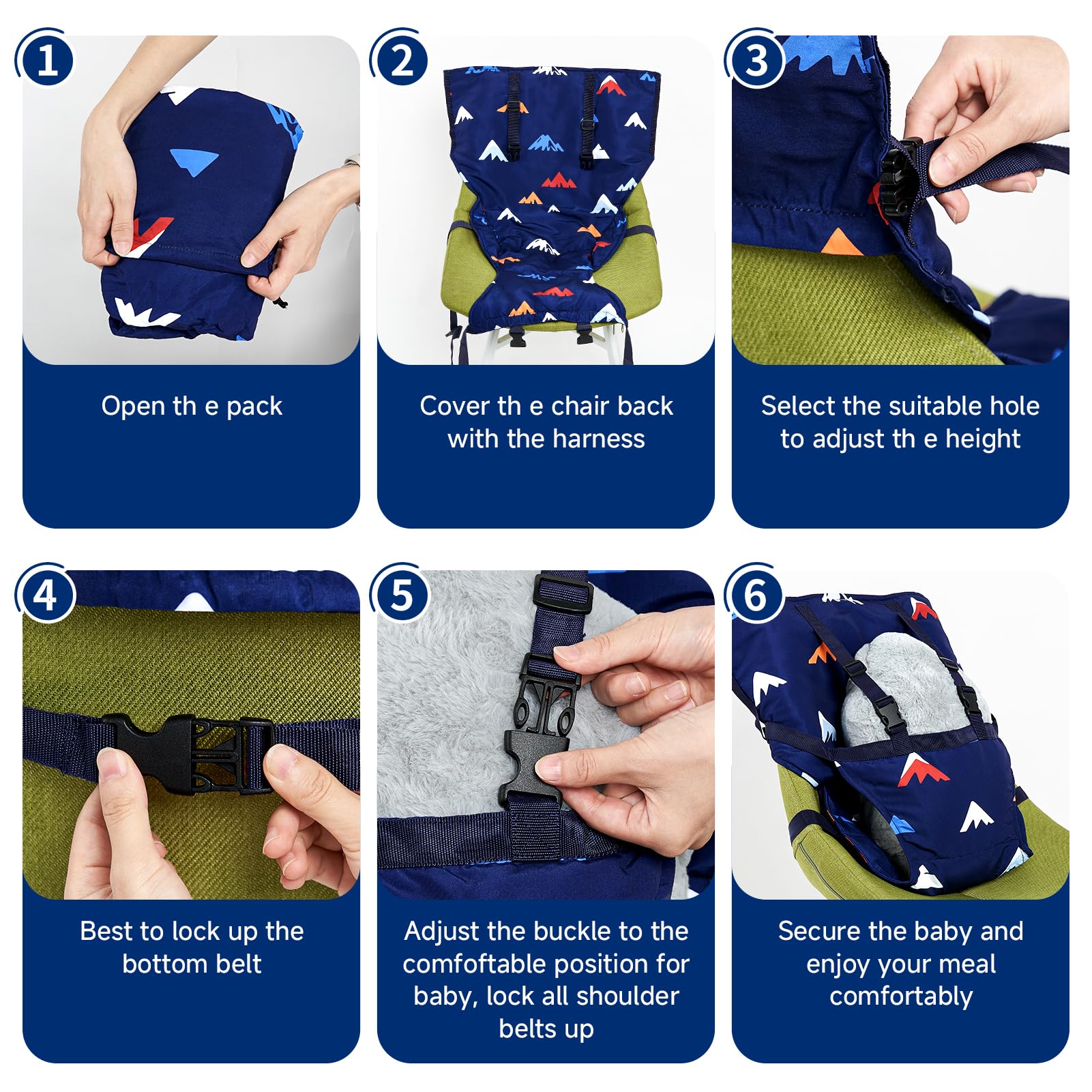 1

Open th e pack

2

Cover th e chair back with the harness

3

Select the suitable hole to adjust th e height

4

Best to lock up the bottom belt

5

Adjust the buckle to the comfoftable position for baby, lock all shoulder belts up

6

Secure the baby and enjoy your meal comfortably