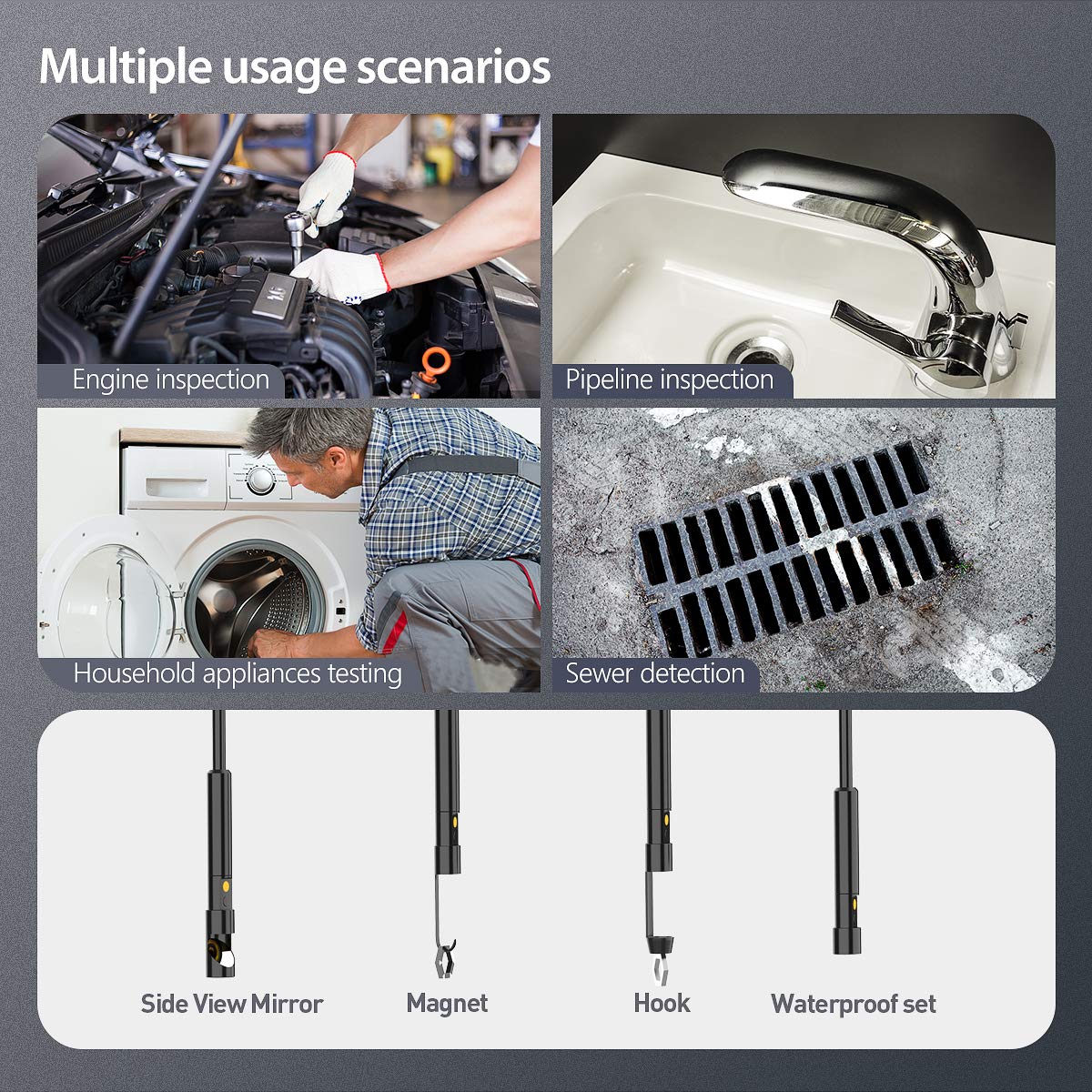 Multiple usage scenarios

Engine inspection

Pipeline inspection

Household appliances testing

Sewer detection

Side View Mirror

Magnet

Hook

Waterproof set