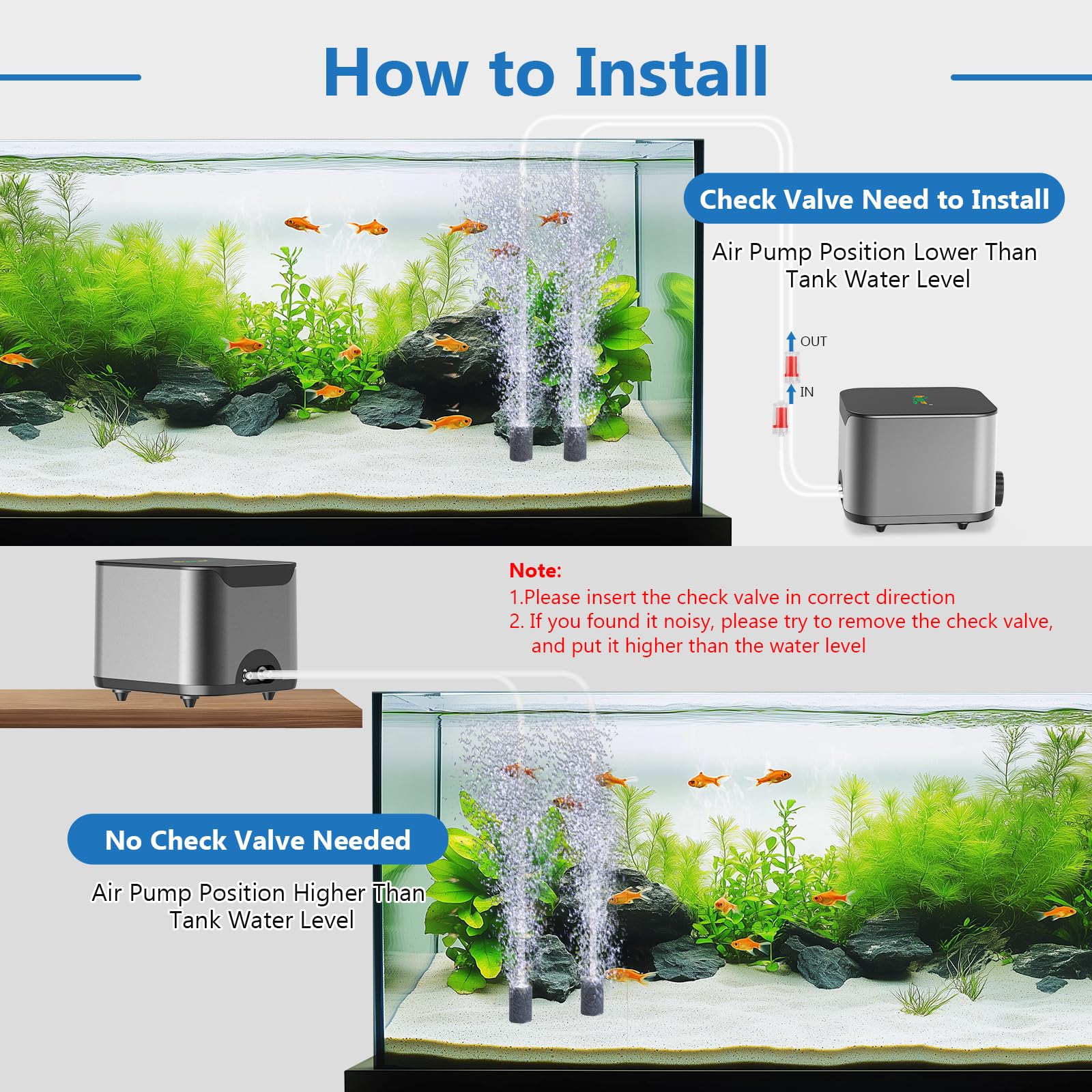 How to Install

Check Valve Need to Install

Air Pump Position Lower Than Tank Water Level

OUT

IN

Note:
1.Please insert the check valve in correct direction
2. If you found it noisy, please try to remove the check valve, and put it higher than the water level

No Check Valve Needed

Air Pump Position Higher Than Tank Water Level