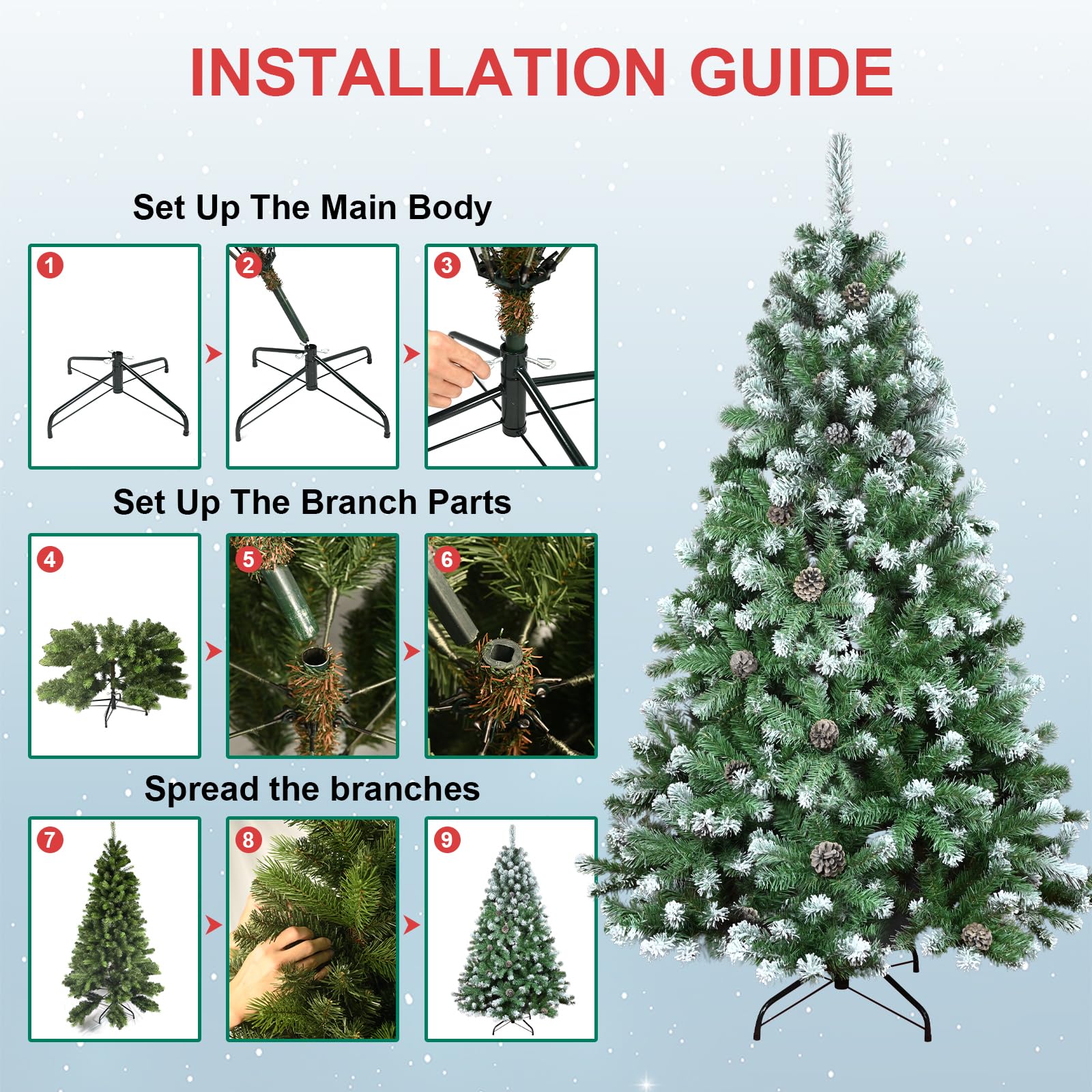 INSTALLATION GUIDE

Set Up The Main Body

1

2

3

Set Up The Branch Parts

4

5

6

Spread the branches

7

8

9