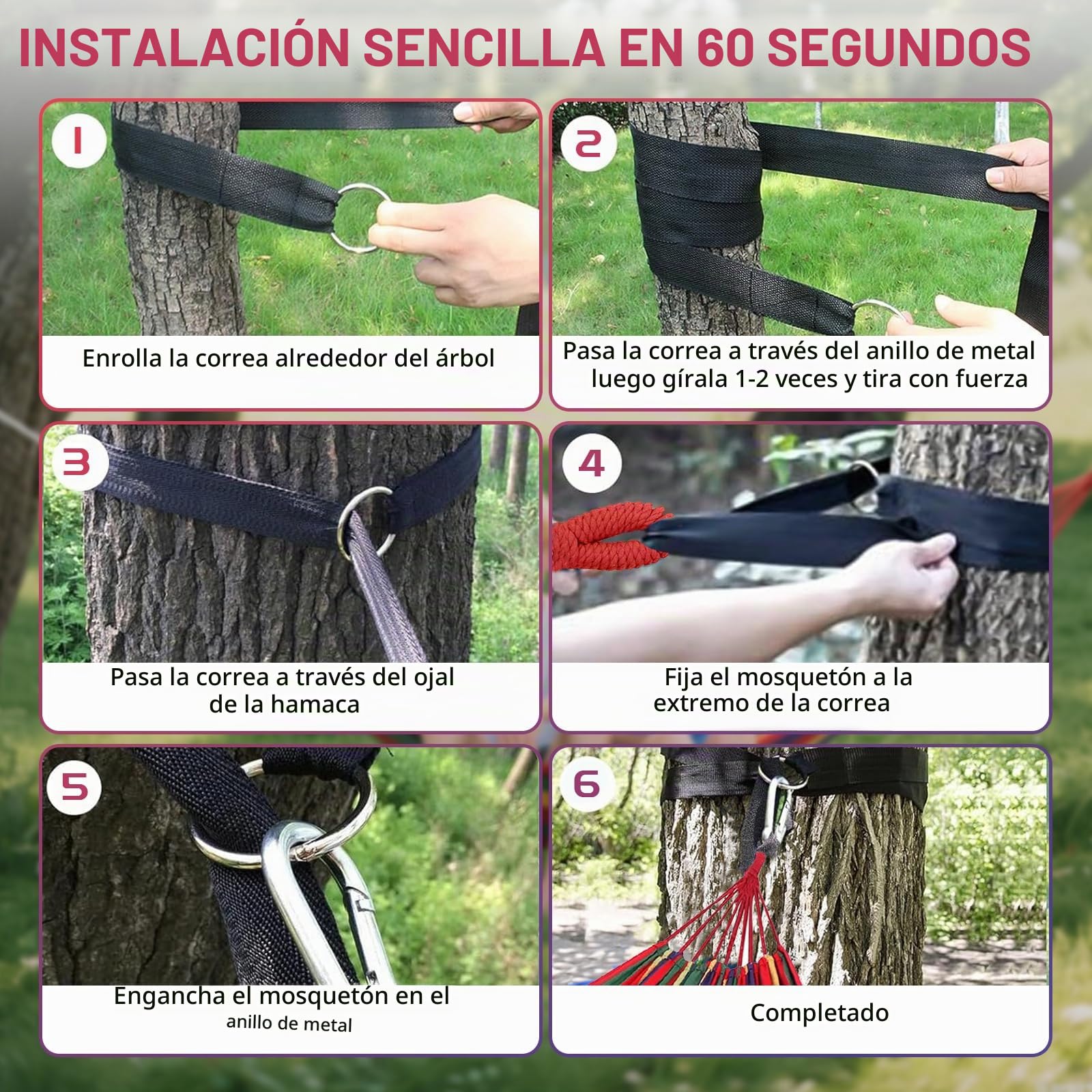 INSTALACIÓN SENCILLA EN 60 SEGUNDOS

1
Enrolla la correa alrededor del árbol

2
Pasa la correa a través del anillo de metal luego gírala 1-2 veces y tira con fuerza

3
Pasa la correa a través del ojal de la hamaca

4
Fija el mosquetón a la extremo de la correa

5
Engancha el mosquetón en el anillo de metal

6
Completado