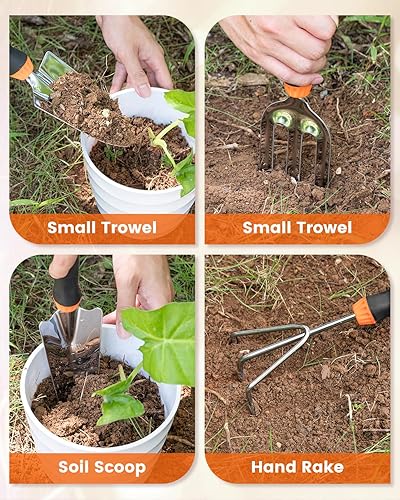 Small Trowel

Small Trowel

Soil Scoop

Hand Rake