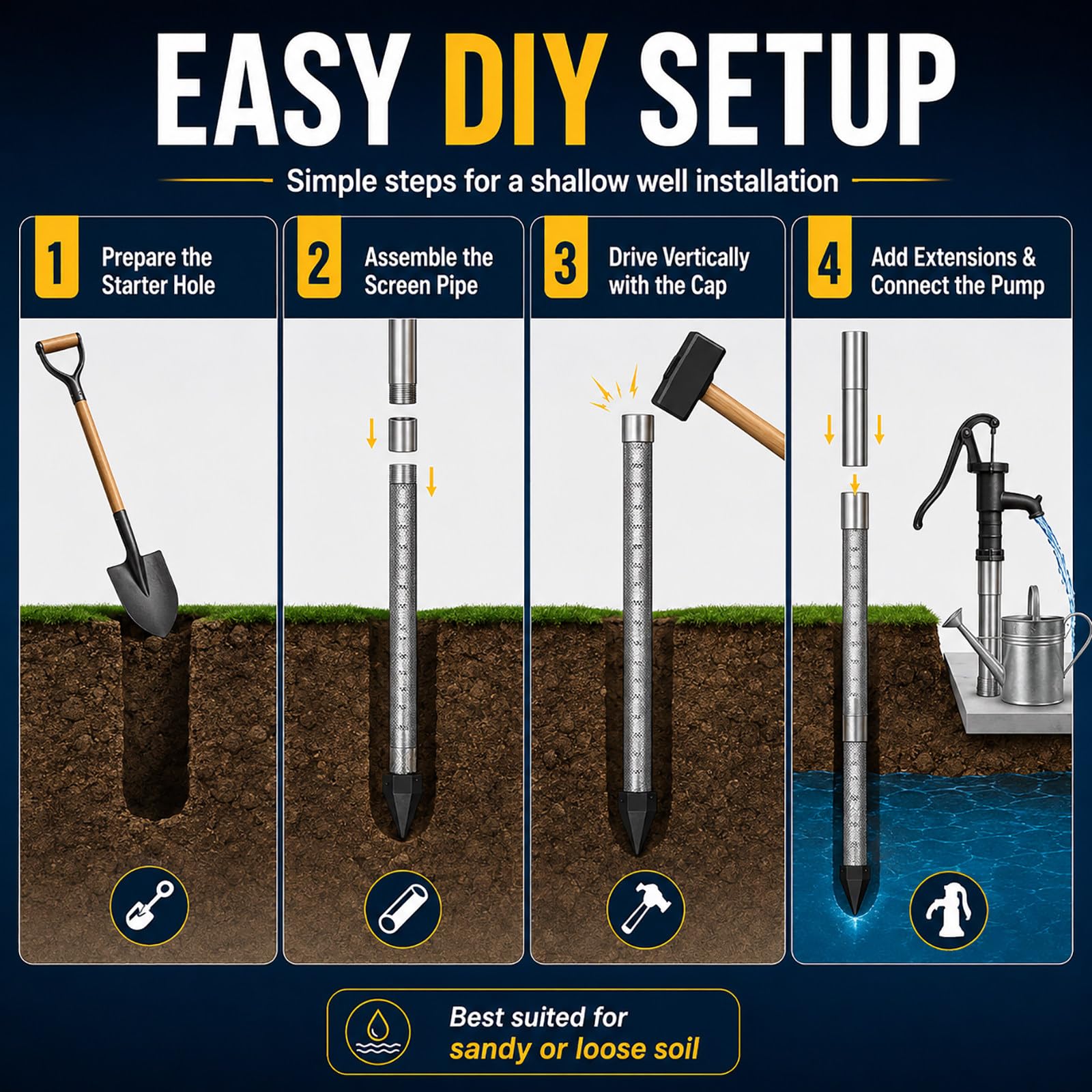 EASY DIY SETUP

Simple steps for a shallow well installation

1 Prepare the Starter Hole

2 Assemble the Screen Pipe

3 Drive Vertically with the Cap

4 Add Extensions & Connect the Pump

Best suited for sandy or loose soil