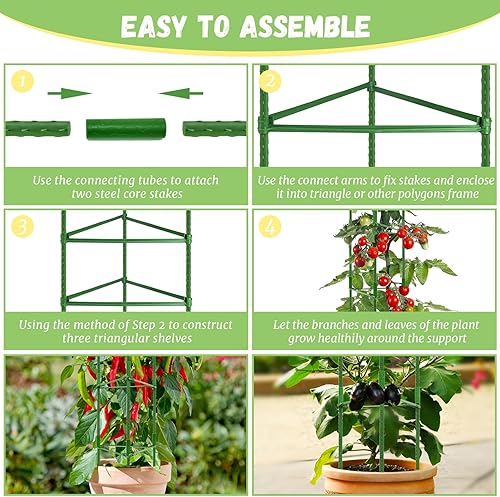 EASY TO ASSEMBLE

1

Use the connecting tubes to attach two steel core stakes

2

Use the connect arms to fix stakes and enclose it into triangle or other polygons frame

3

Using the method of Step 2 to construct three triangular shelves

4

Let the branches and leaves of the plant grow healthily around the support