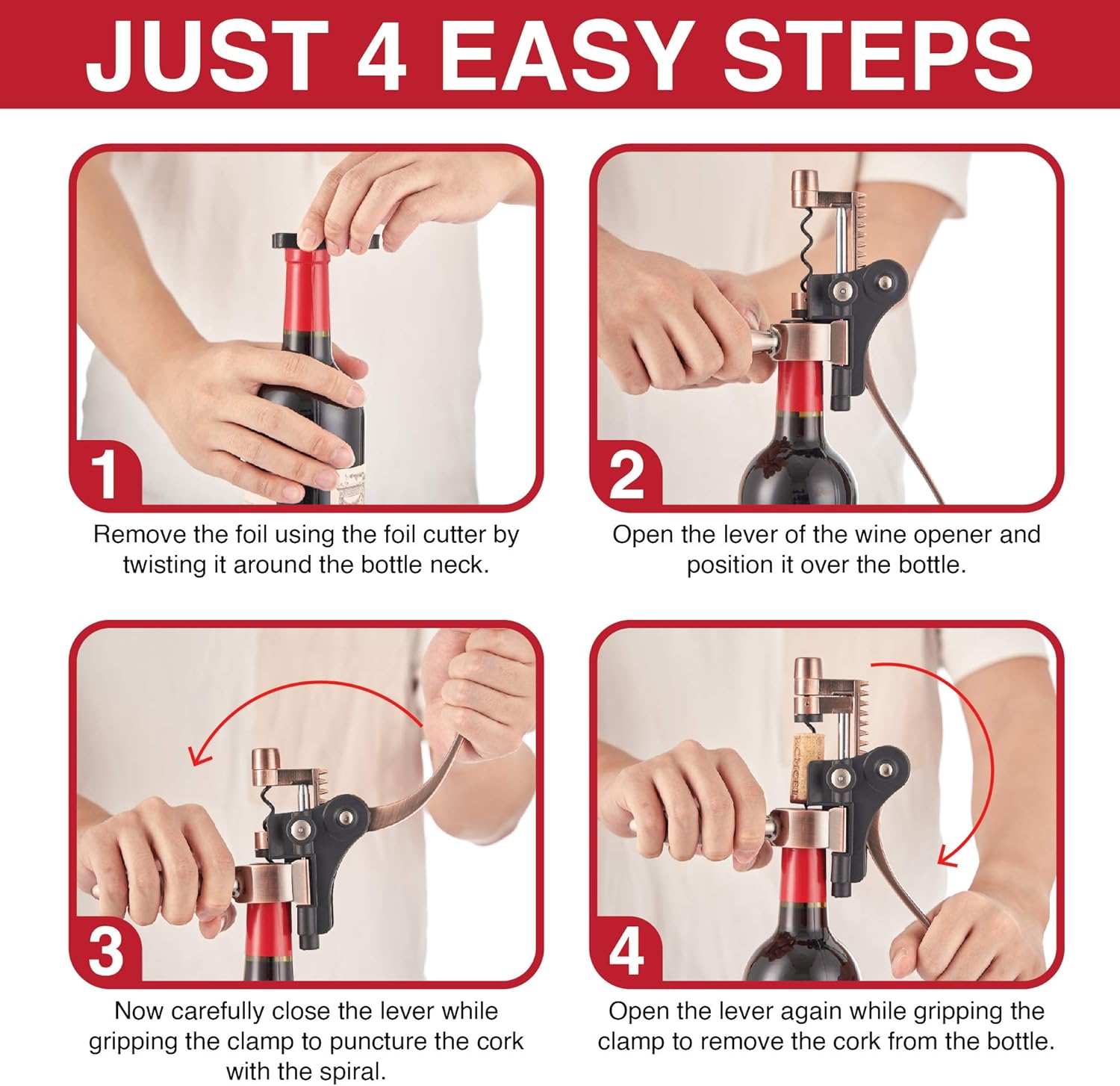 JUST 4 EASY STEPS

1

Remove the foil using the foil cutter by twisting it around the bottle neck.

2

Open the lever of the wine opener and position it over the bottle.

3

Now carefully close the lever while gripping the clamp to puncture the cork with the spiral.

4

Open the lever again while gripping the clamp to remove the cork from the bottle.