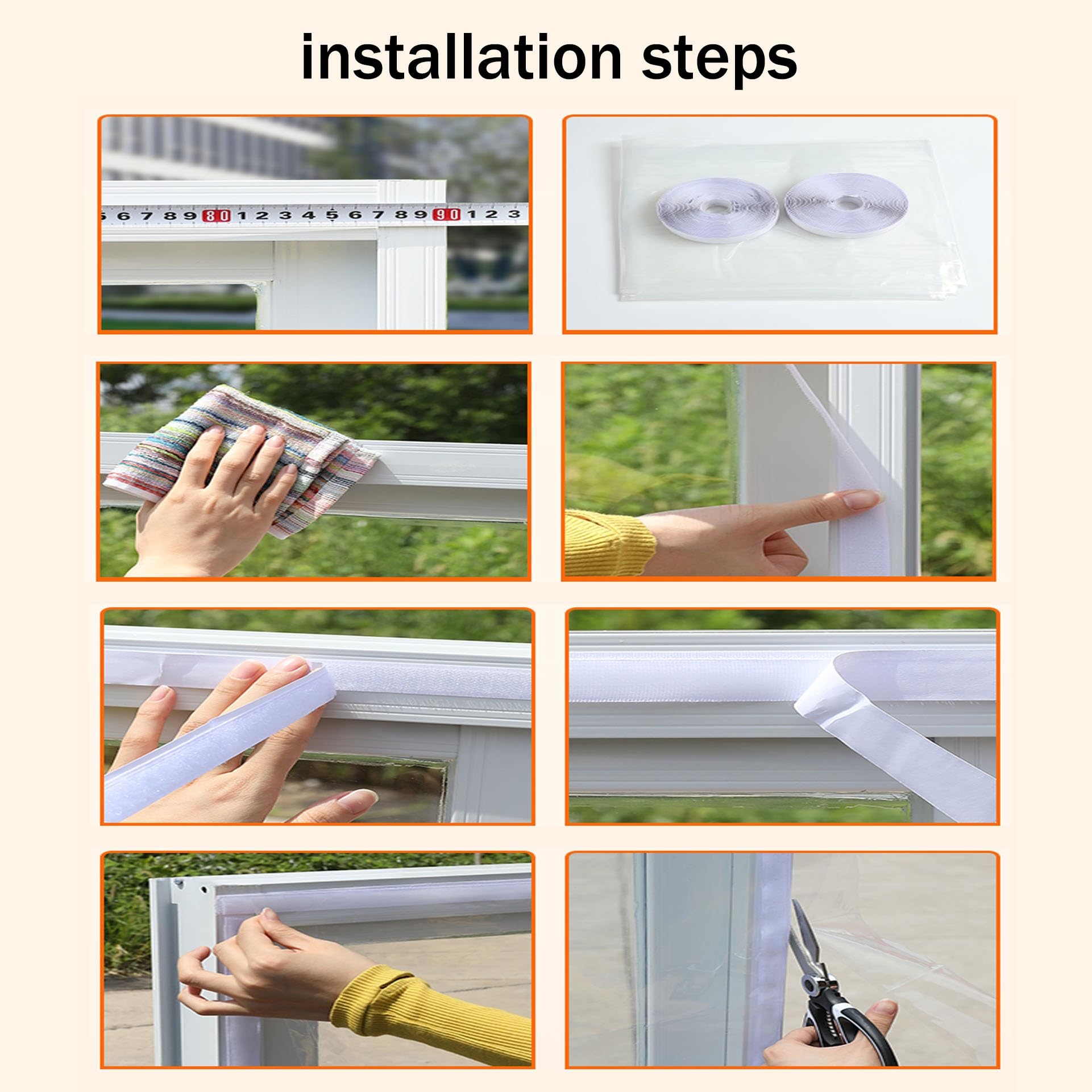 installation steps

5 6 7 8 9 80 1 2 3 4 5 6 7 8 9 90 1 2 3