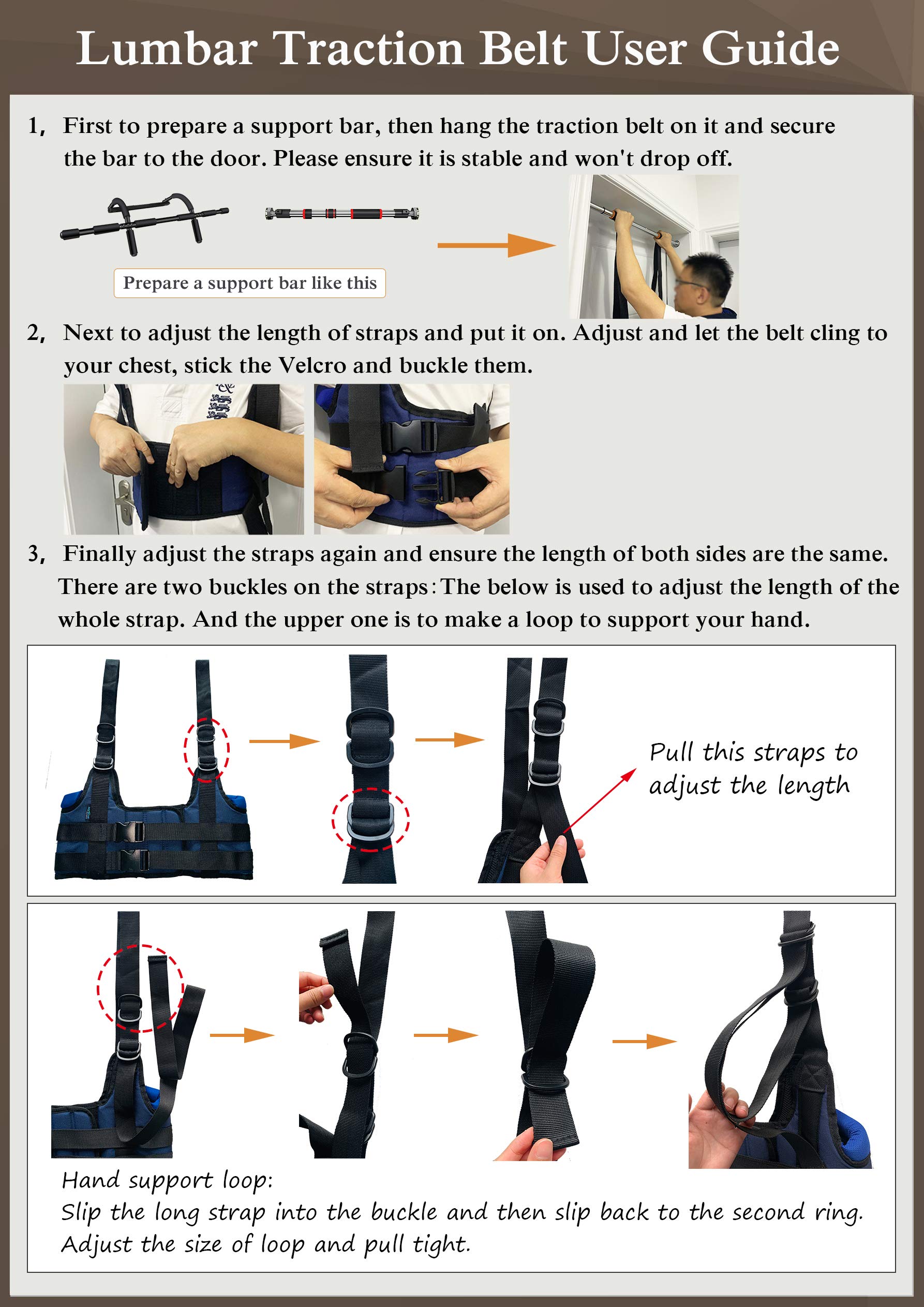 Lumbar Traction Belt User Guide

1, First to prepare a support bar, then hang the traction belt on it and secure the bar to the door. Please ensure it is stable and won't drop off.

Prepare a support bar like this

2, Next to adjust the length of straps and put it on. Adjust and let the belt cling to your chest, stick the Velcro and buckle them.

3, Finally adjust the straps again and ensure the length of both sides are the same. There are two buckles on the straps: The below is used to adjust the length of the whole strap. And the upper one is to make a loop to support your hand.

Pull this straps to adjust the length

Hand support loop:
Slip the long strap into the buckle and then slip back to the second ring. Adjust the size of loop and pull tight.