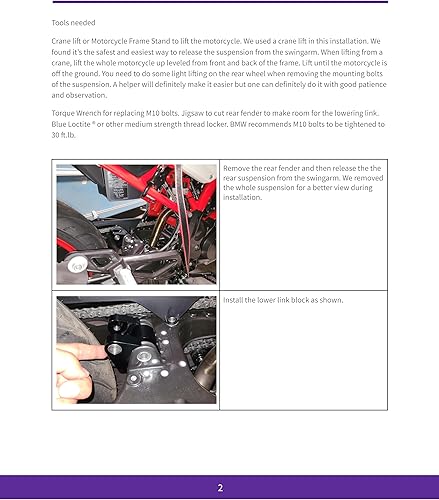 Tools needed

Crane lift or Motorcycle Frame Stand to lift the motorcycle. We used a crane lift in this installation. We found it's the safest and easiest way to release the suspension from the swingarm. When lifting from a crane, lift the whole motorcycle up leveled from front and back of the frame. Lift until the motorcycle is off the ground. You need to do some light lifting on the rear wheel when removing the mounting bolts of the suspension. A helper will definitely make it easier but one can definitely do it with good patience and observation.

Torque Wrench for replacing M10 bolts. Jigsaw to cut rear fender to make room for the lowering link. Blue Loctite ® or other medium strength thread locker. BMW recommends M10 bolts to be tightened to 30 ft.lb.

| | |
|---|---|
| | Remove the rear fender and then release the the rear suspension from the swingarm. We removed the whole suspension for a better view during installation. |
| | Install the lower link block as shown. |

2