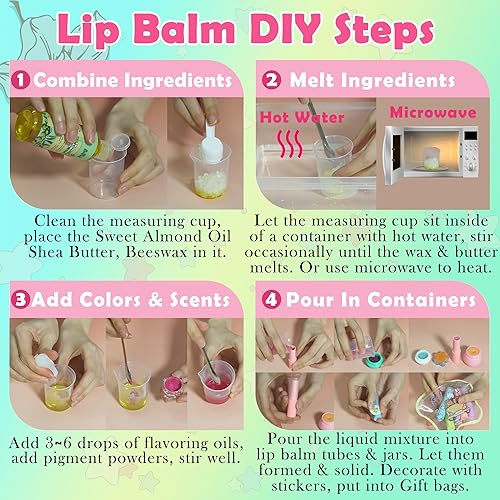 Lip Balm DIY Steps

1 Combine Ingredients

Clean the measuring cup, place the Sweet Almond Oil Shea Butter, Beeswax in it.

2 Melt Ingredients

Hot Water

Microwave

Let the measuring cup sit inside of a container with hot water, stir occasionally until the wax & butter melts. Or use microwave to heat.

3 Add Colors & Scents

Add 3~6 drops of flavoring oils, add pigment powders, stir well.

4 Pour In Containers

Pour the liquid mixture into lip balm tubes & jars. Let them formed & solid. Decorate with stickers, put into Gift bags.