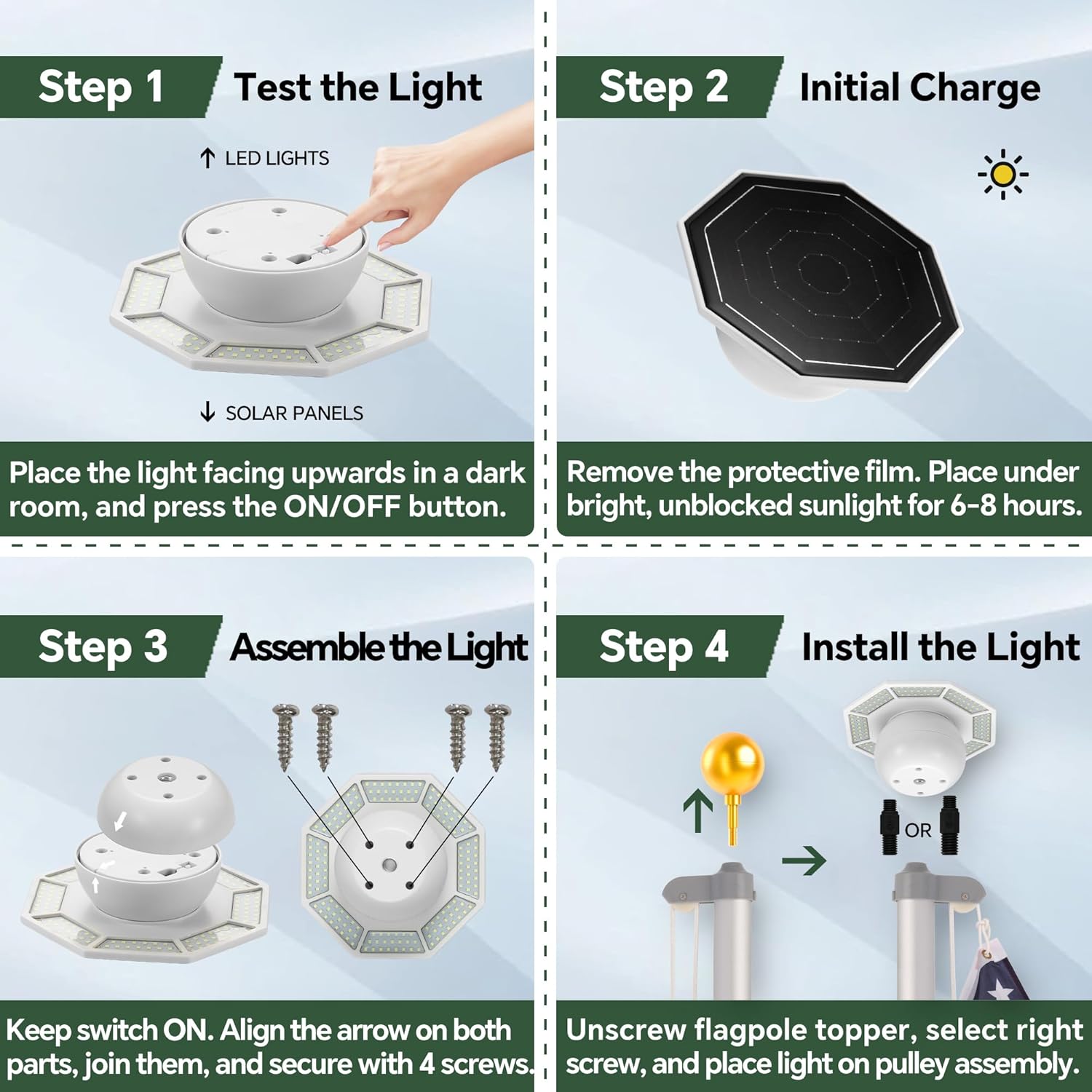 Step 1 Test the Light

↑ LED LIGHTS

↓ SOLAR PANELS

Place the light facing upwards in a dark room, and press the ON/OFF button.

Step 2 Initial Charge

Remove the protective film. Place under bright, unblocked sunlight for 6-8 hours.

Step 3 Assemble the Light

Keep switch ON. Align the arrow on both parts, join them, and secure with 4 screws.

Step 4 Install the Light

OR

Unscrew flagpole topper, select right screw, and place light on pulley assembly.