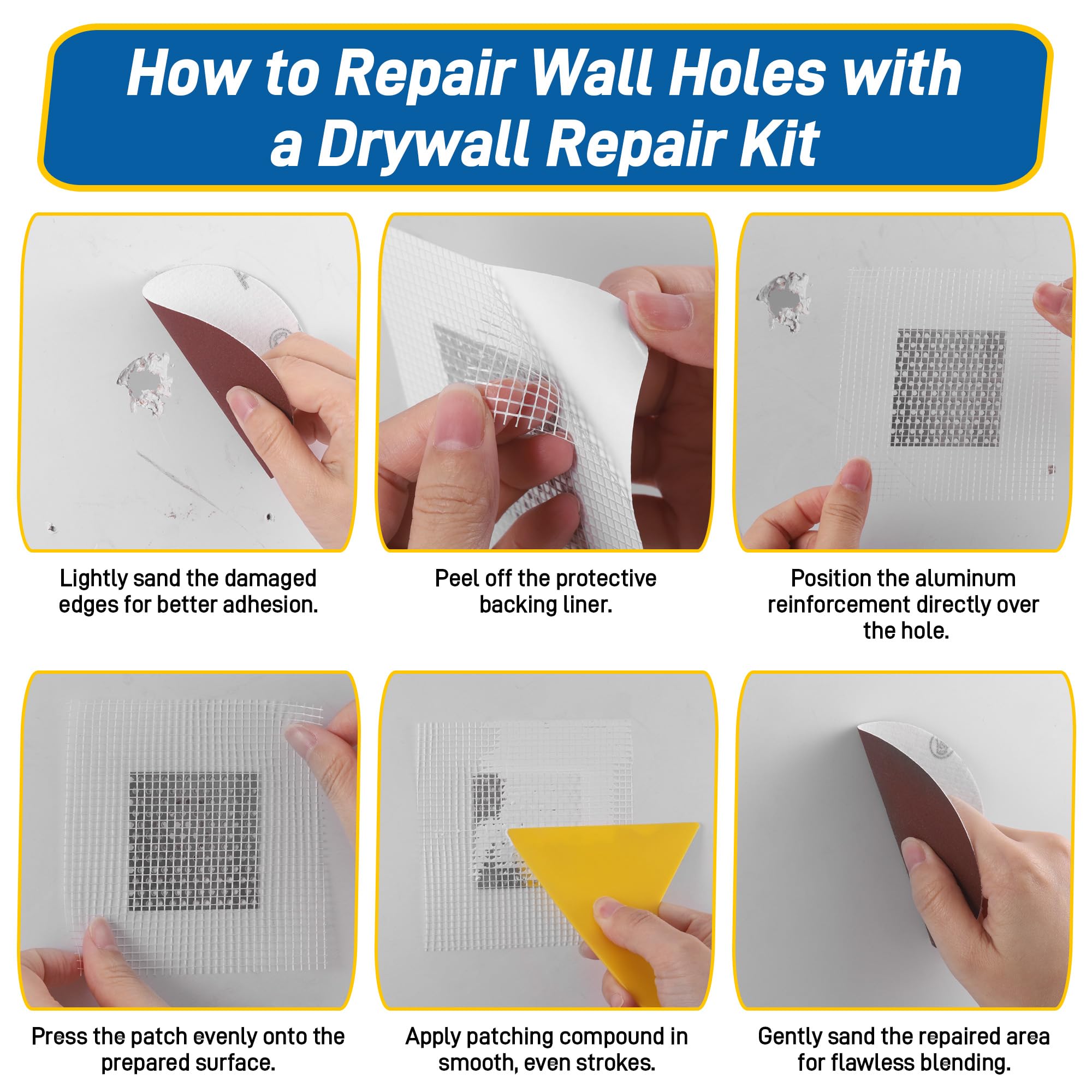 How to Repair Wall Holes with a Drywall Repair Kit

Lightly sand the damaged edges for better adhesion.

Peel off the protective backing liner.

Position the aluminum reinforcement directly over the hole.

Press the patch evenly onto the prepared surface.

Apply patching compound in smooth, even strokes.

Gently sand the repaired area for flawless blending.