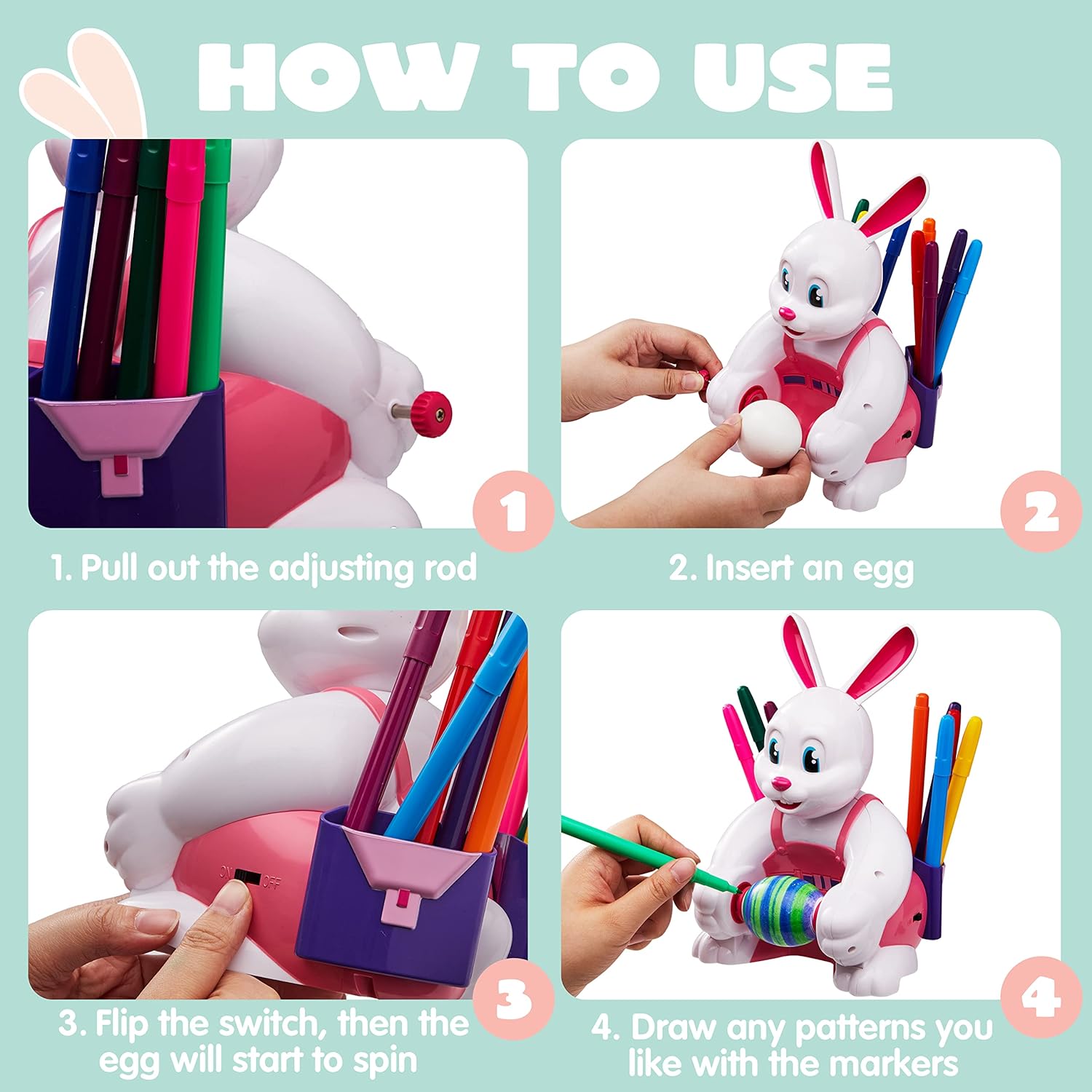 HOW TO USE

1

1. Pull out the adjusting rod

2

2. Insert an egg

ON OFF

3

3. Flip the switch, then the egg will start to spin

4

4. Draw any patterns you like with the markers