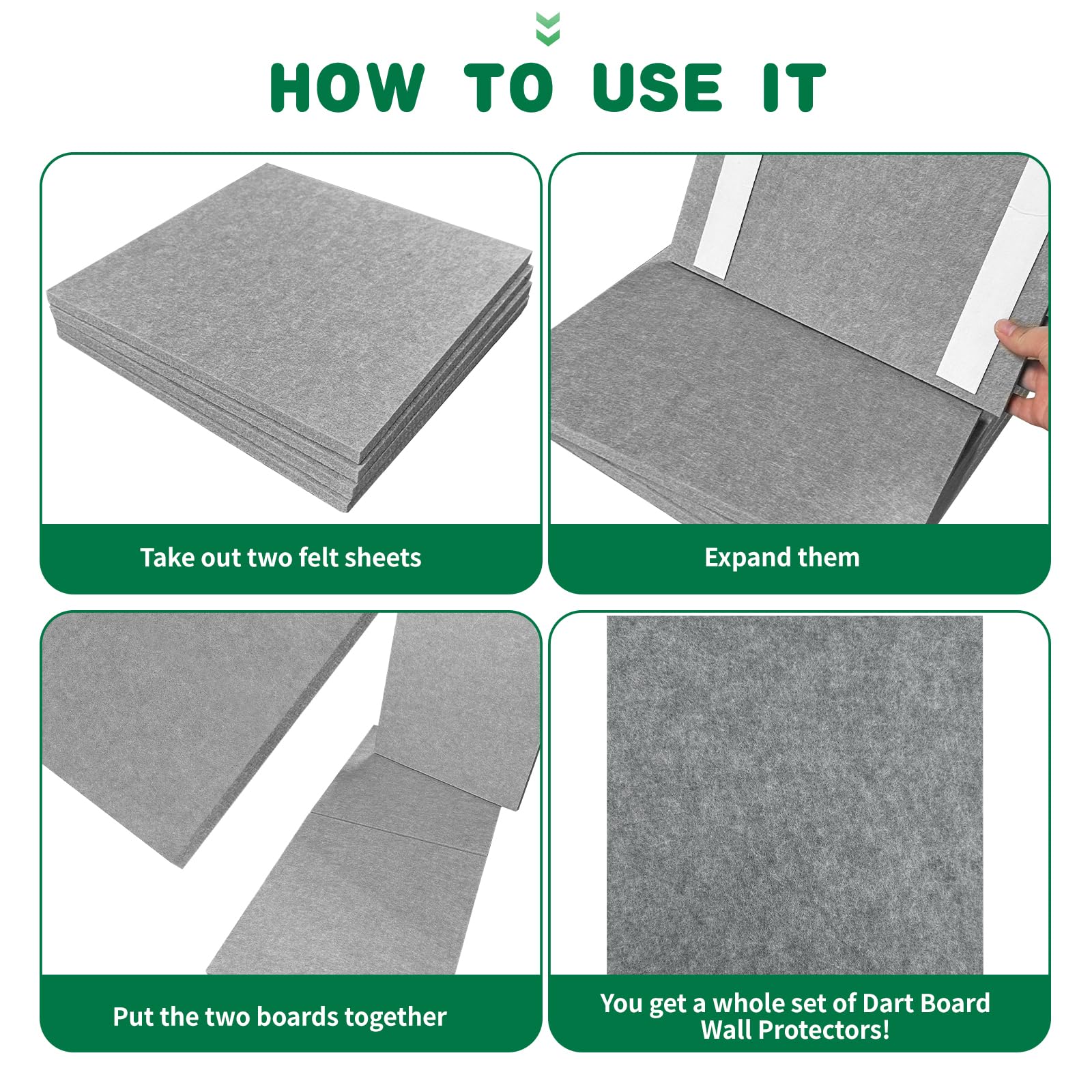 HOW TO USE IT

Take out two felt sheets

Expand them

Put the two boards together

You get a whole set of Dart Board Wall Protectors!