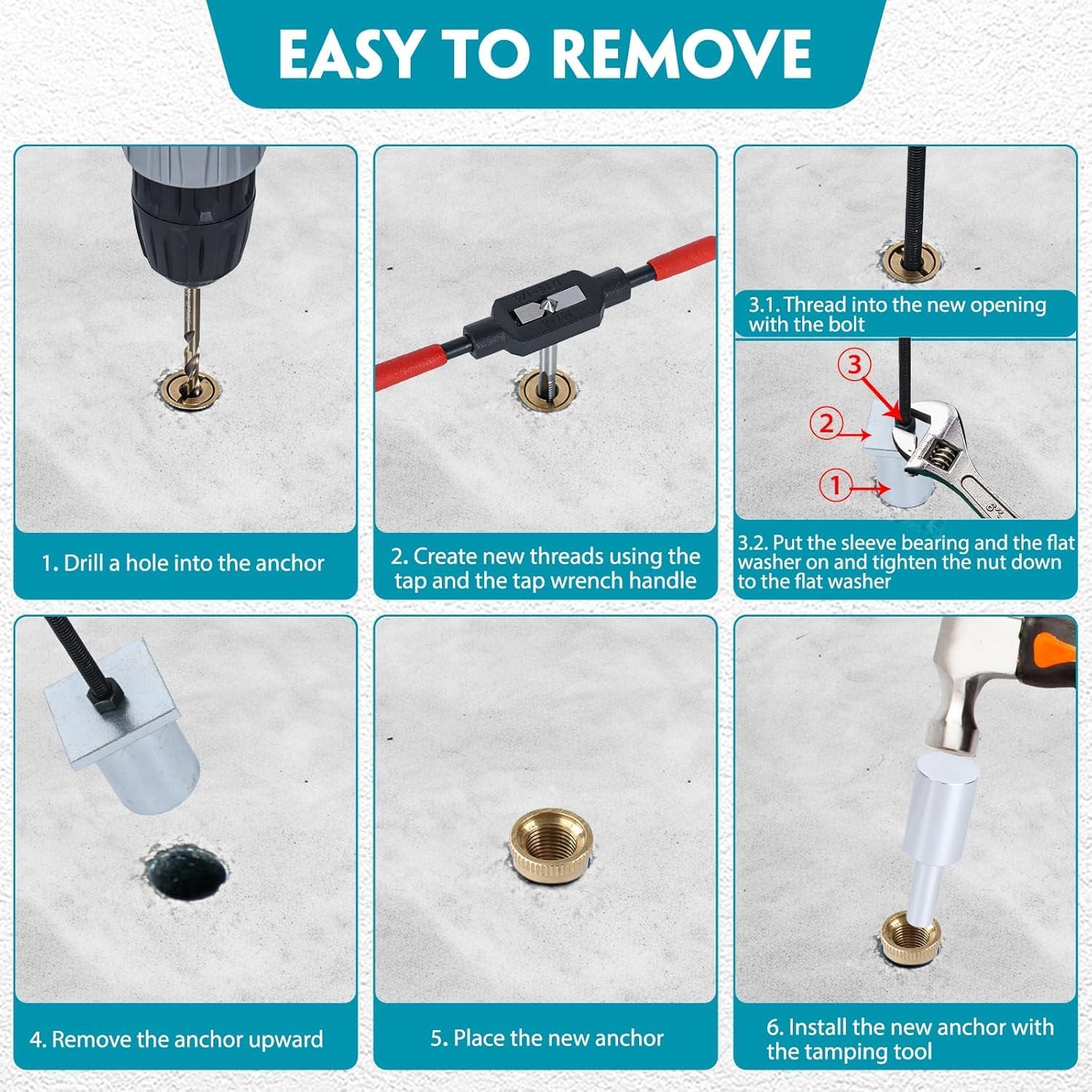 EASY TO REMOVE

1. Drill a hole into the anchor

2. Create new threads using the tap and the tap wrench handle

3.1. Thread into the new opening with the bolt

3
2
1

3.2. Put the sleeve bearing and the flat washer on and tighten the nut down to the flat washer

4. Remove the anchor upward

5. Place the new anchor

6. Install the new anchor with the tamping tool