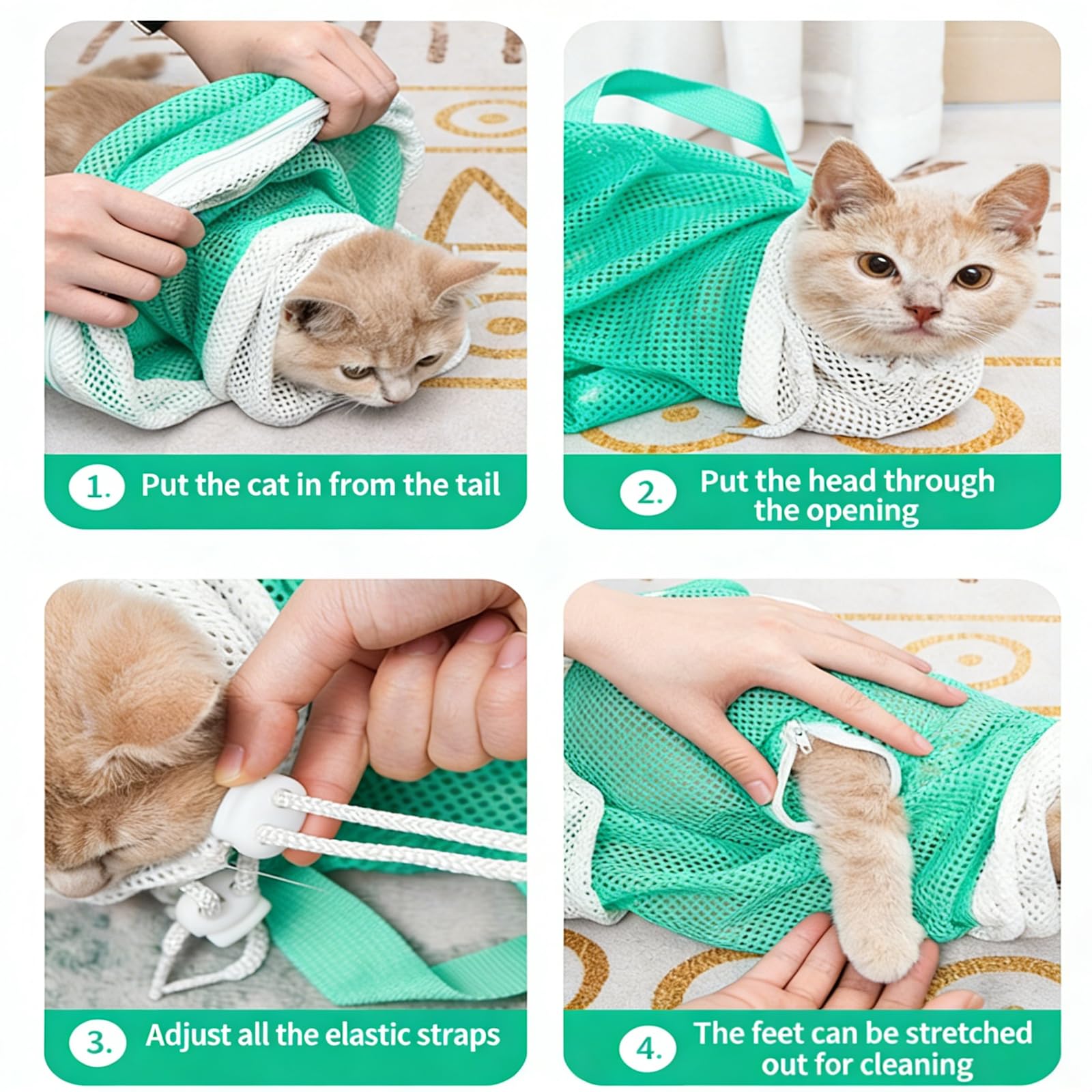 1. Put the cat in from the tail

2. Put the head through the opening

3. Adjust all the elastic straps

4. The feet can be stretched out for cleaning