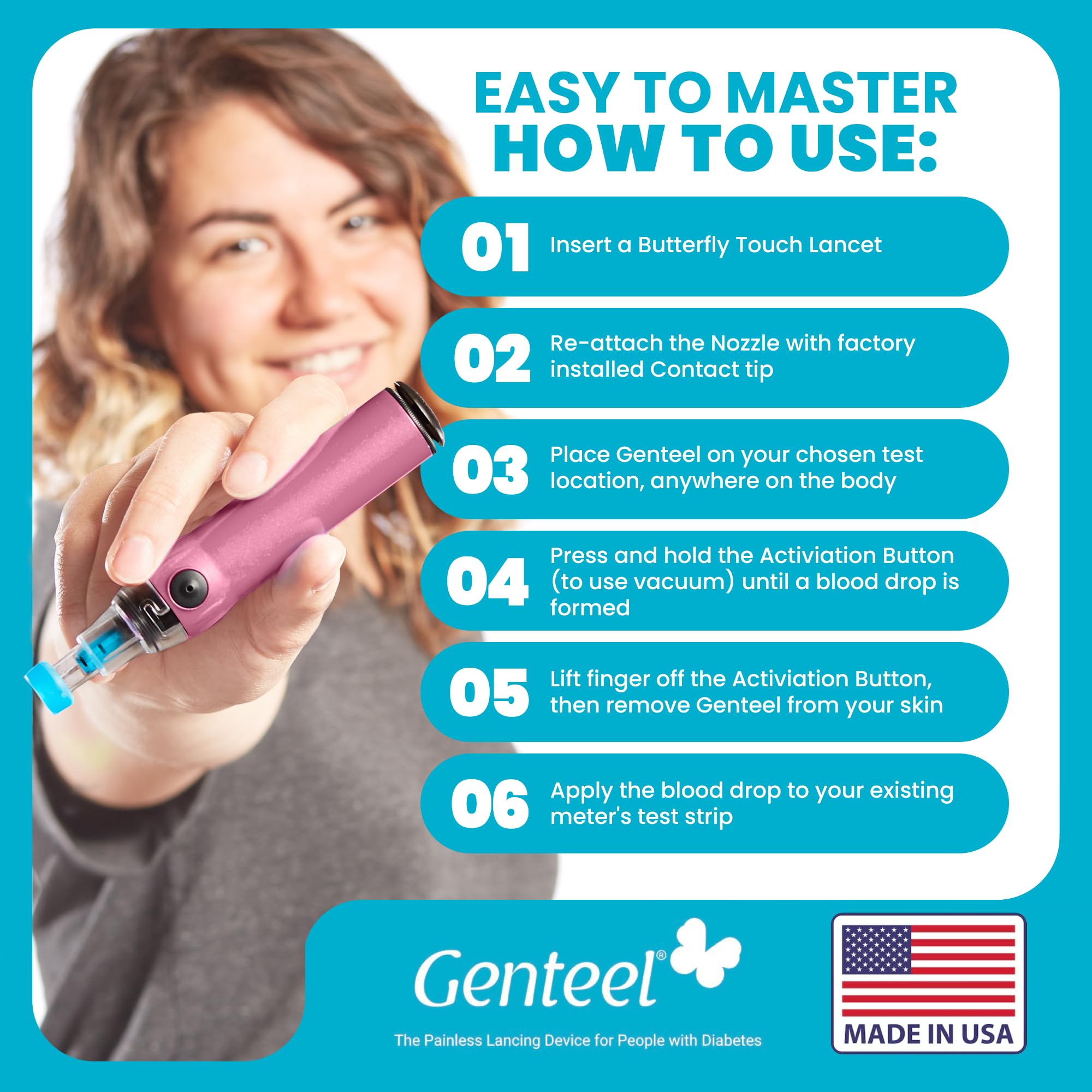 EASY TO MASTER
HOW TO USE:

01 Insert a Butterfly Touch Lancet

02 Re-attach the Nozzle with factory installed Contact tip

03 Place Genteel on your chosen test location, anywhere on the body

04 Press and hold the Activiation Button (to use vacuum) until a blood drop is formed

05 Lift finger off the Activiation Button, then remove Genteel from your skin

06 Apply the blood drop to your existing meter's test strip

Genteel®

The Painless Lancing Device for People with Diabetes

MADE IN USA