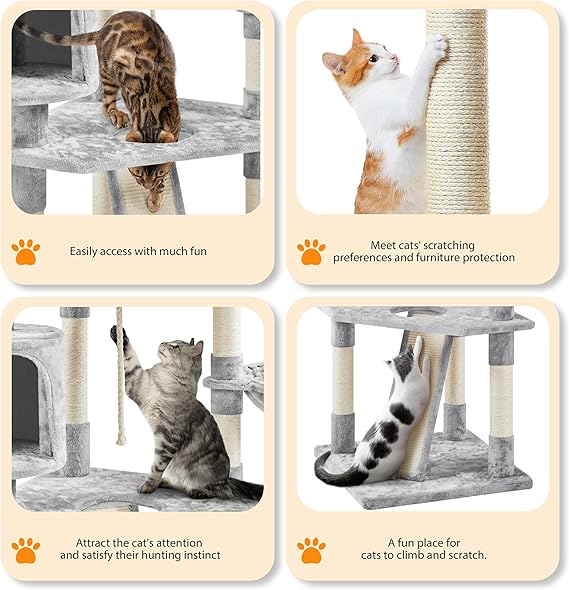 Easily access with much fun

Meet cats' scratching preferences and furniture protection

Attract the cat's attention and satisfy their hunting instinct

A fun place for cats to climb and scratch.