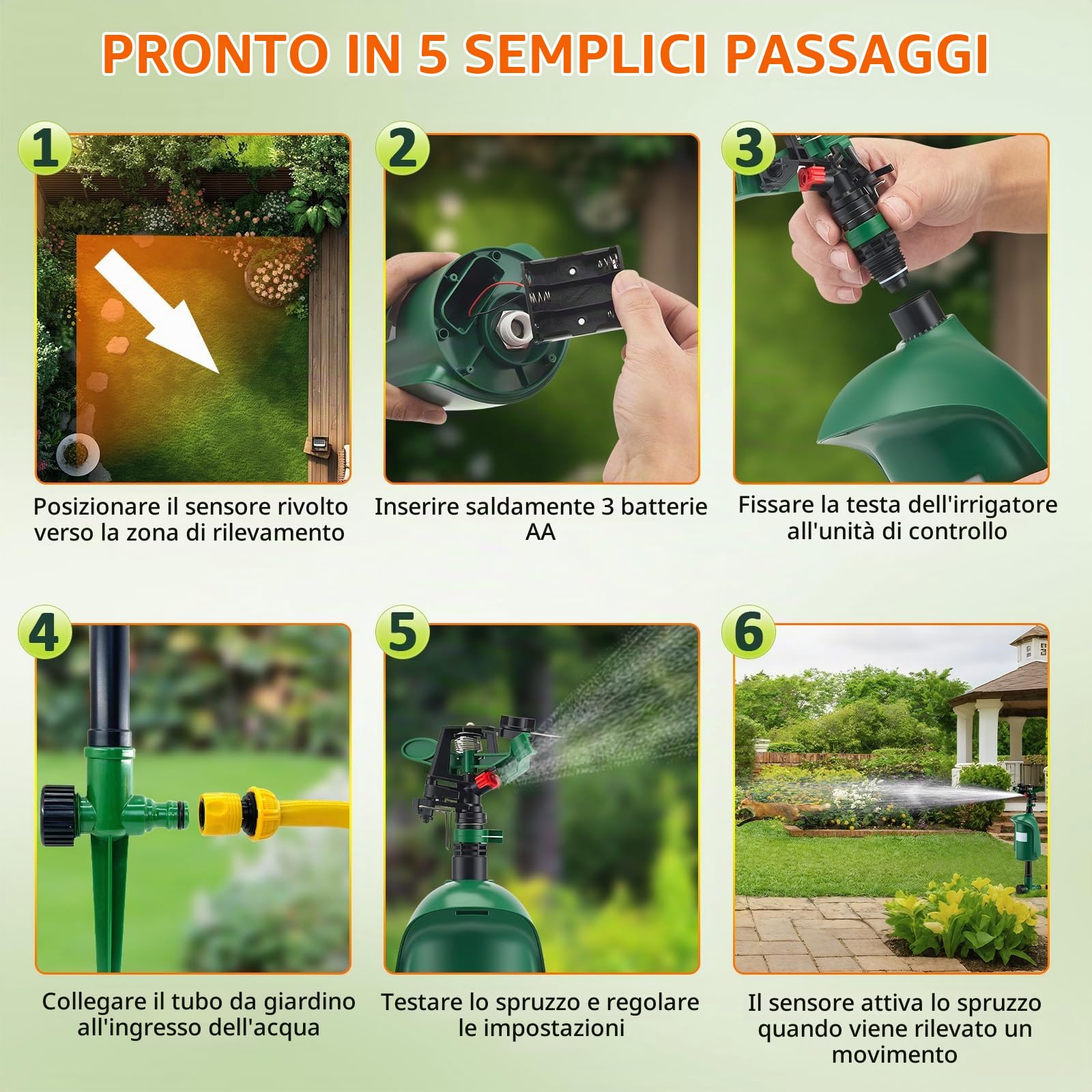 PRONTO IN 5 SEMPLICI PASSAGGI

1

Posizionare il sensore rivolto verso la zona di rilevamento

2

Inserire saldamente 3 batterie AA

3

Fissare la testa dell'irrigatore all'unità di controllo

4

Collegare il tubo da giardino all'ingresso dell'acqua

5

Testare lo spruzzo e regolare le impostazioni

6

Il sensore attiva lo spruzzo quando viene rilevato un movimento