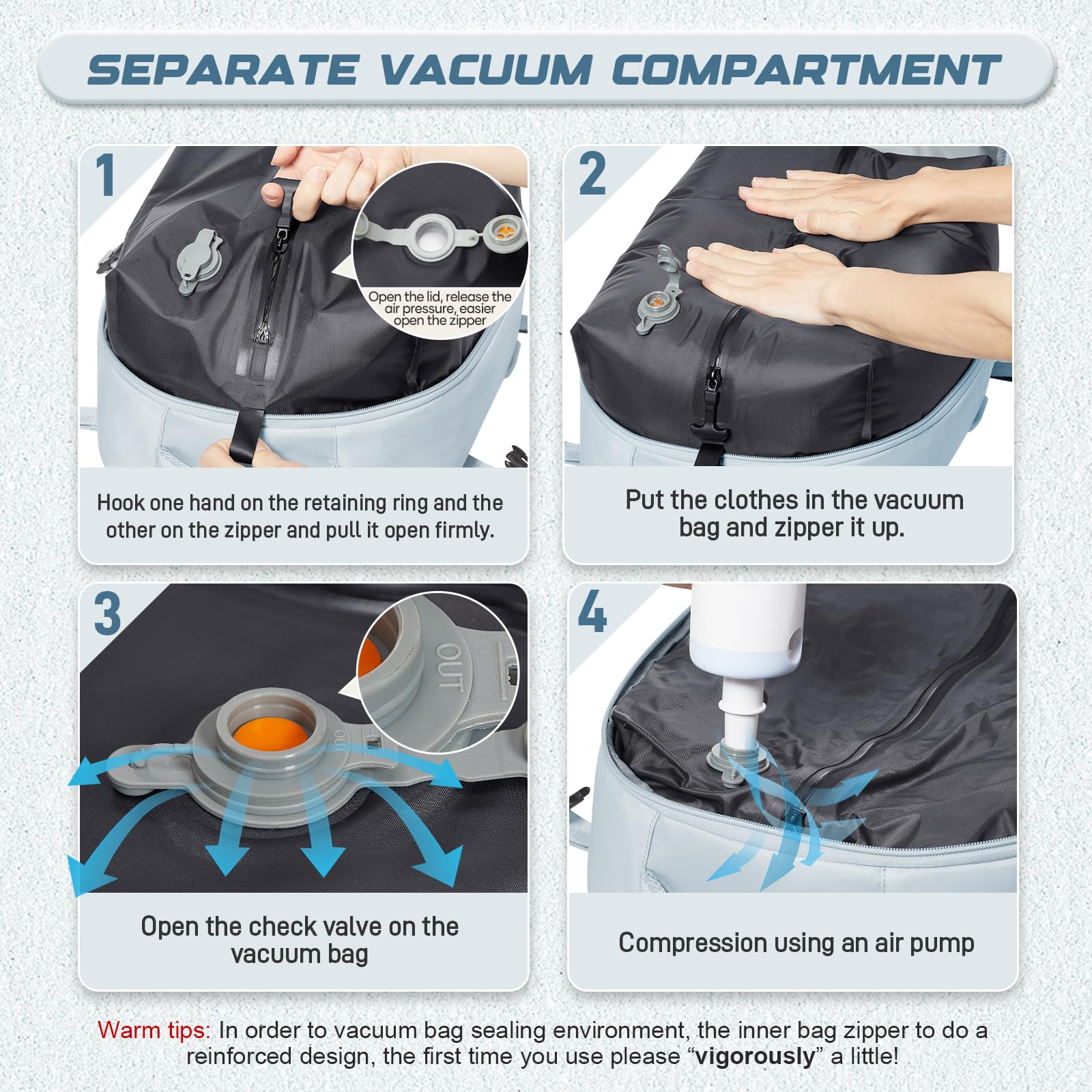 SEPARATE VACUUM COMPARTMENT

1

Open the lid, release the air pressure, easier open the zipper

Hook one hand on the retaining ring and the other on the zipper and pull it open firmly.

2

Put the clothes in the vacuum bag and zipper it up.

3

OUT

OUT

Open the check valve on the vacuum bag

4

Compression using an air pump

Warm tips: In order to vacuum bag sealing environment, the inner bag zipper to do a reinforced design, the first time you use please “vigorously” a little!